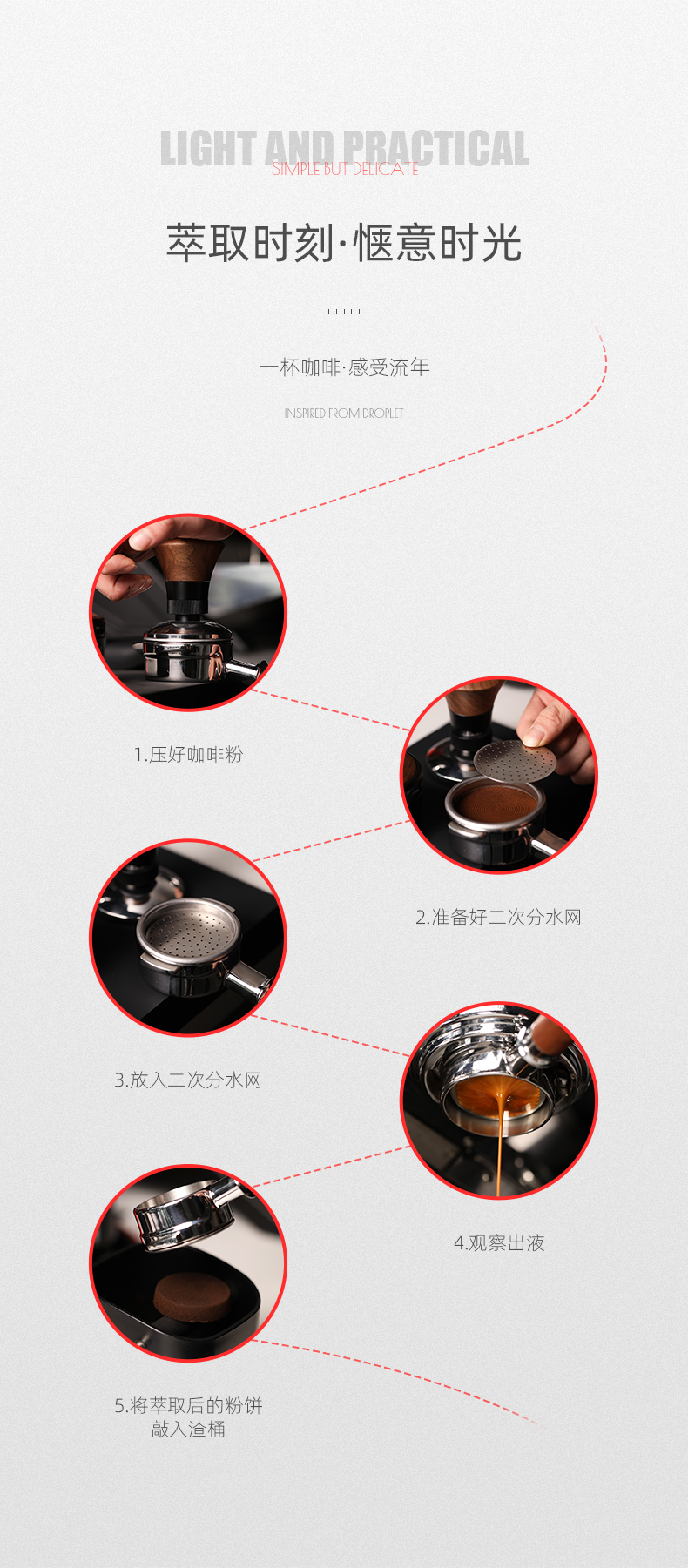 LIGHT AND PRACTICAL
SIMPLE BUT DELICATE

萃取时刻·惬意时光

一杯咖啡·感受流年

INSPIRED FROM DROPLET

1.压好咖啡粉

2.准备好二次分水网

3.放入二次分水网

4.观察出液

5.将萃取后的粉饼敲入渣桶