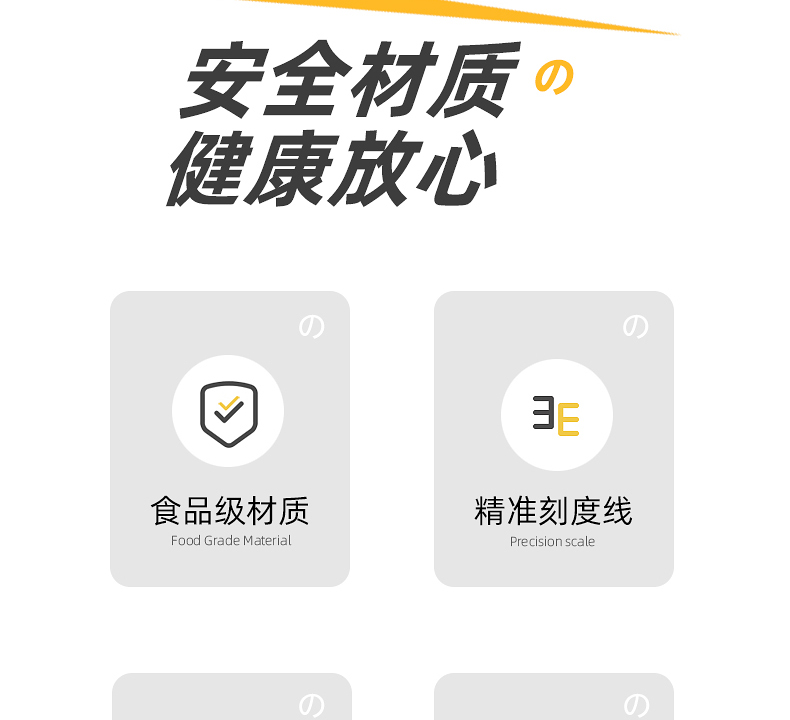 安全材质の
健康放心

の

食品级材质
Food Grade Material

の

精准刻度线
Precision scale

の

の