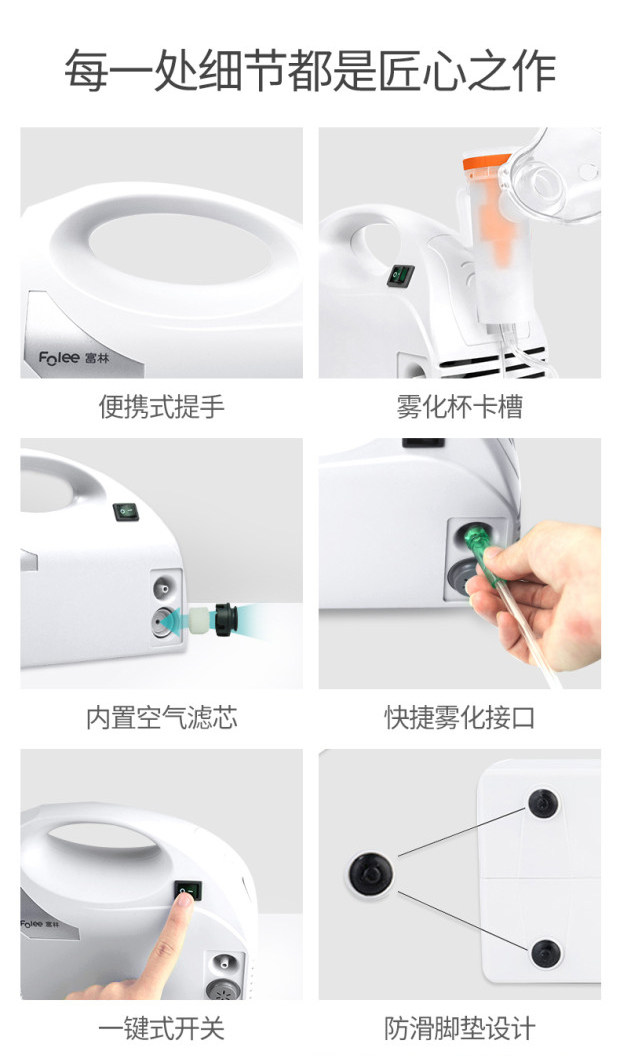 每一处细节都是匠心之作

Folee 富林

便携式提手

雾化杯卡槽

内置空气滤芯

快捷雾化接口

Folee 富林

一键式开关

防滑脚垫设计