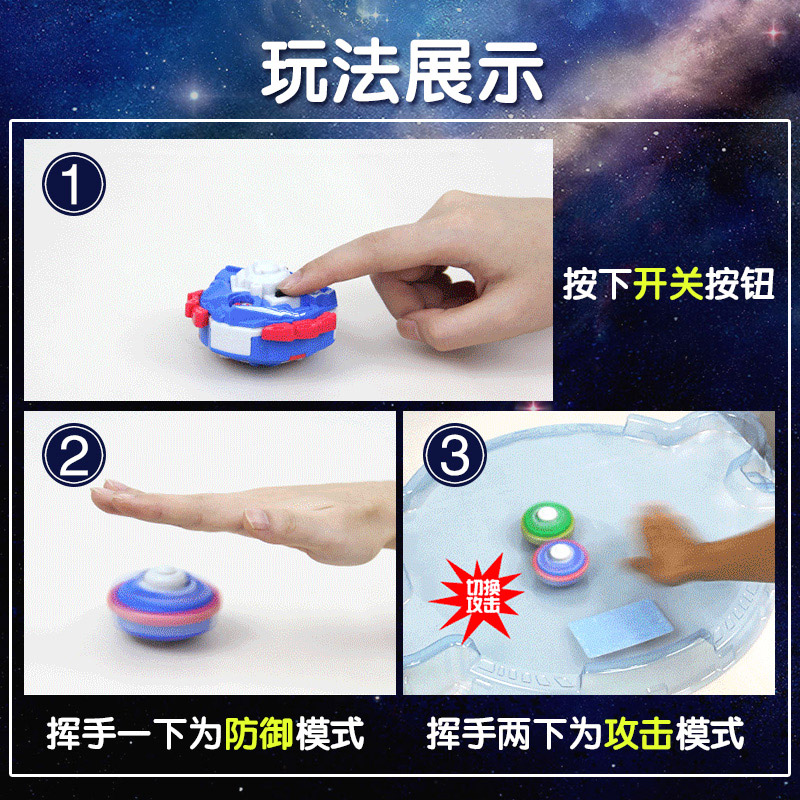 玩法展示

1

按下开关按钮

2

3

切换攻击

挥手一下为防御模式

挥手两下为攻击模式