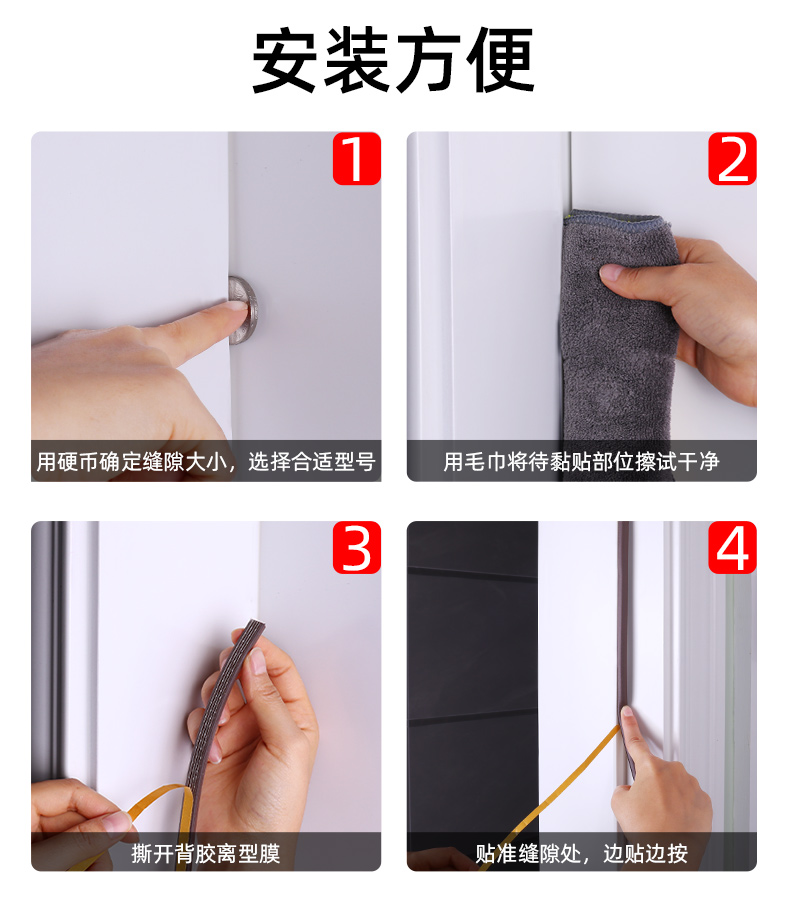 安装方便

1

用硬币确定缝隙大小，选择合适型号

2

用毛巾将待黏贴部位擦试干净

3

撕开背胶离型膜

4

贴准缝隙处，边贴边按