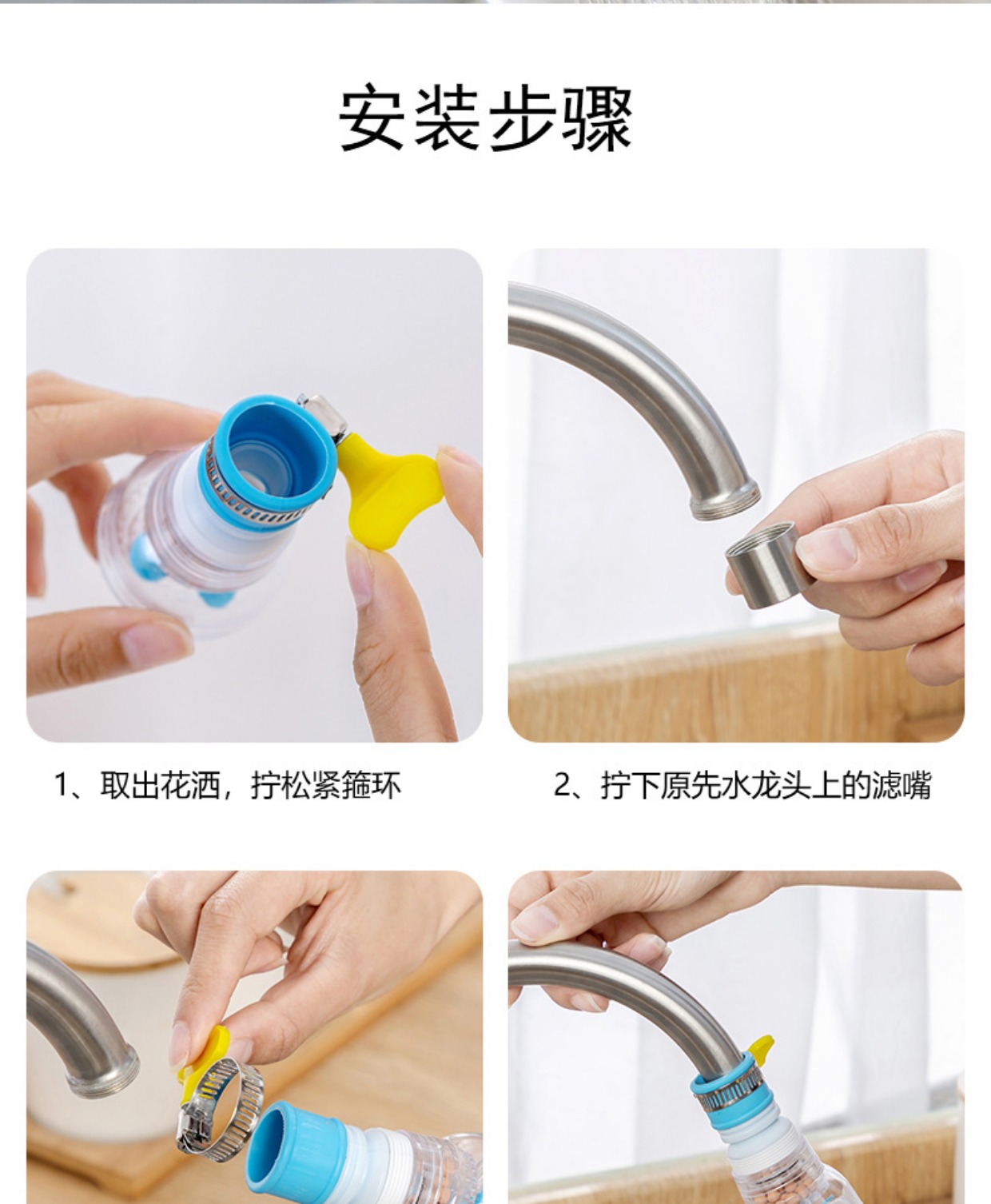 安装步骤

1、取出花洒，拧松紧箍环

2、拧下原先水龙头上的滤嘴