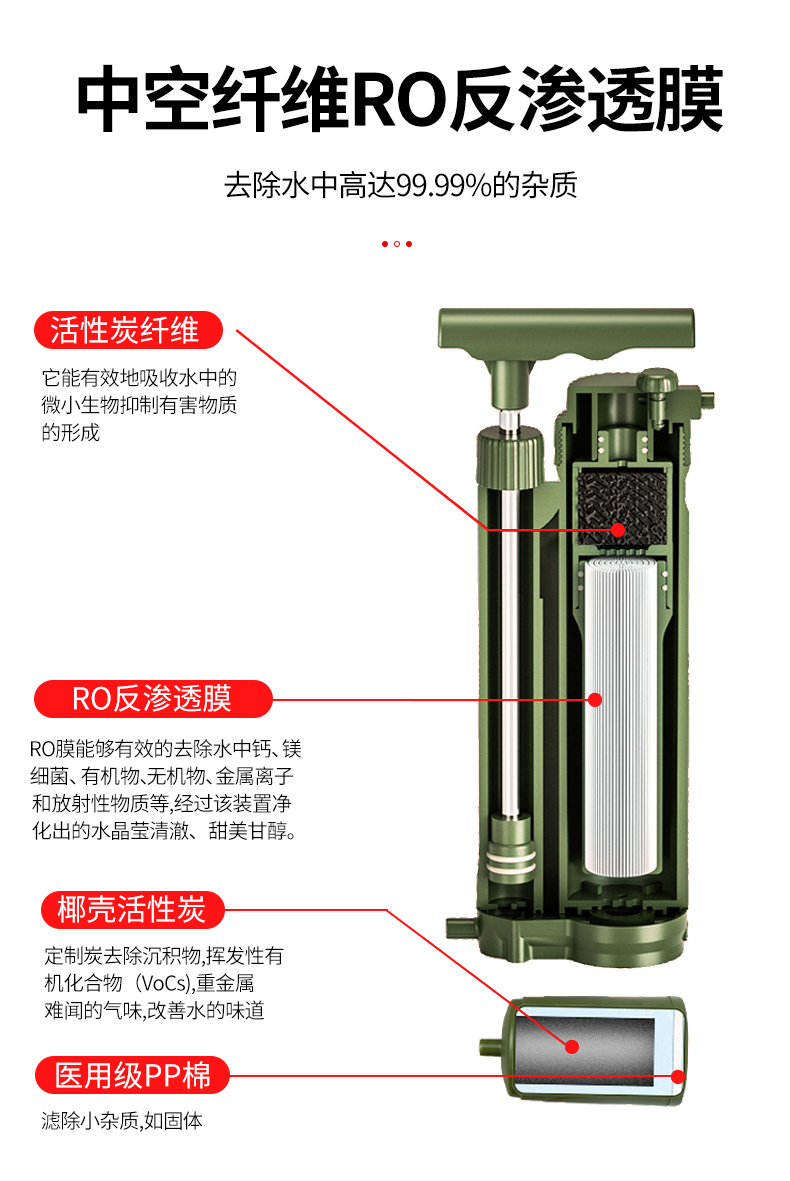 中空纤维RO反渗透膜

去除水中高达99.99%的杂质

活性炭纤维

它能有效地吸收水中的微小生物抑制有害物质的形成

RO反渗透膜

RO膜能够有效的去除水中钙、镁细菌、有机物、无机物、金属离子和放射性物质等,经过该装置净化出的水晶莹清澈、甜美甘醇。

椰壳活性炭

定制炭去除沉积物,挥发性有机化合物（VoCs),重金属难闻的气味,改善水的味道

医用级PP棉

滤除小杂质,如固体