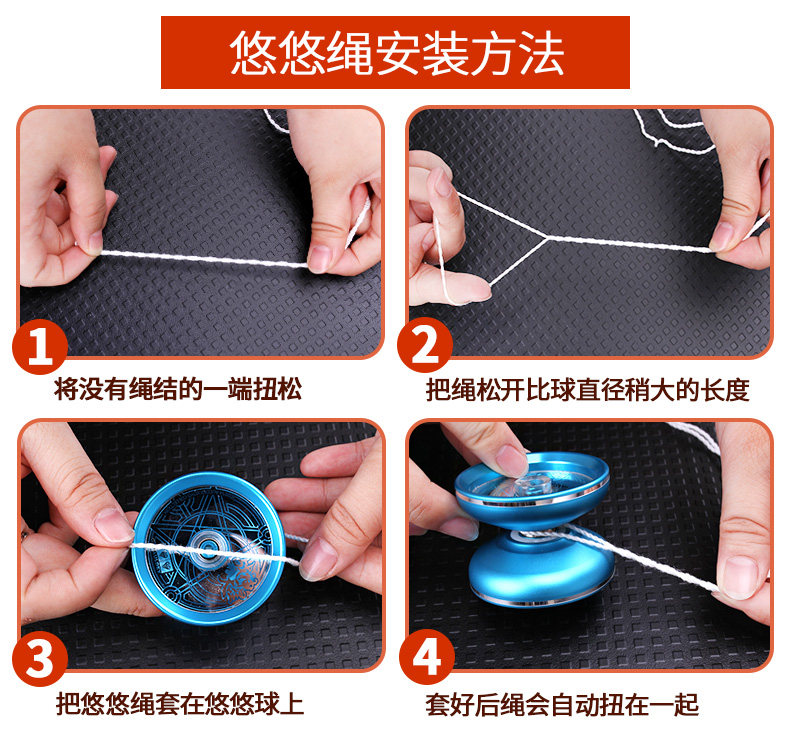 悠悠绳安装方法

1
将没有绳结的一端扭松

2
把绳松开比球直径稍大的长度

3
把悠悠绳套在悠悠球上

4
套好后绳会自动扭在一起