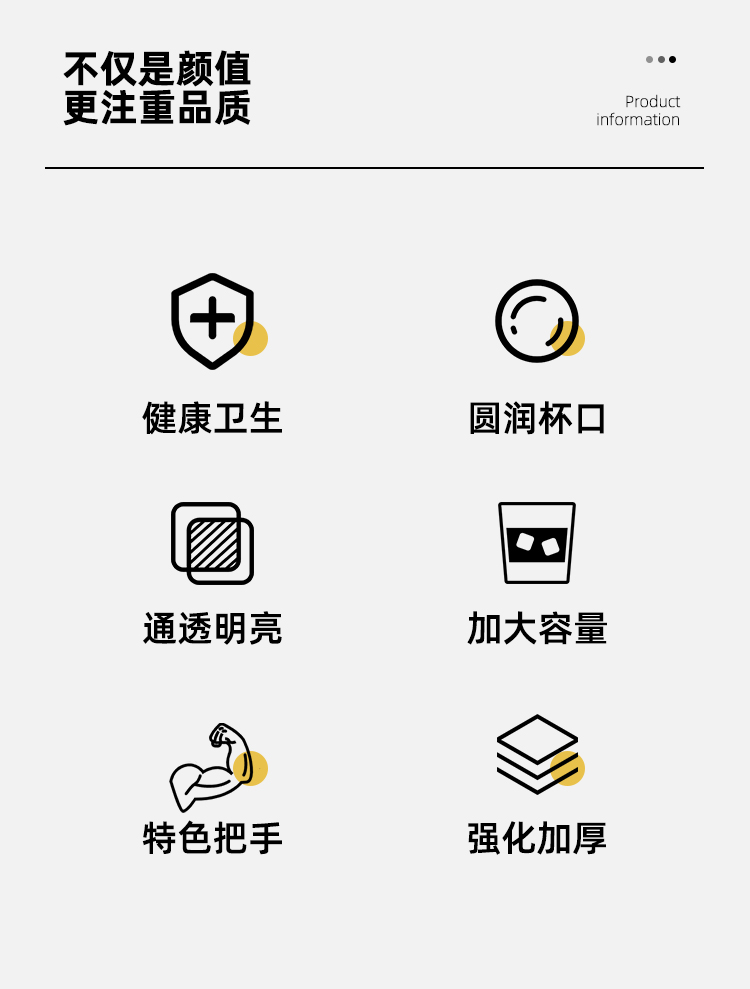 不仅是颜值
更注重品质

Product
information

健康卫生

圆润杯口

通透明亮

加大容量

特色把手

强化加厚