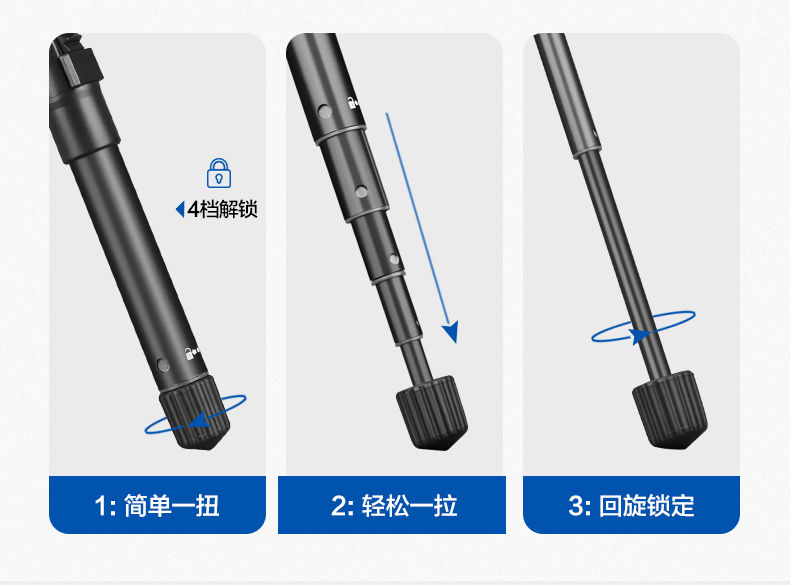 4档解锁

1: 简单一扭

2: 轻松一拉

3: 回旋锁定