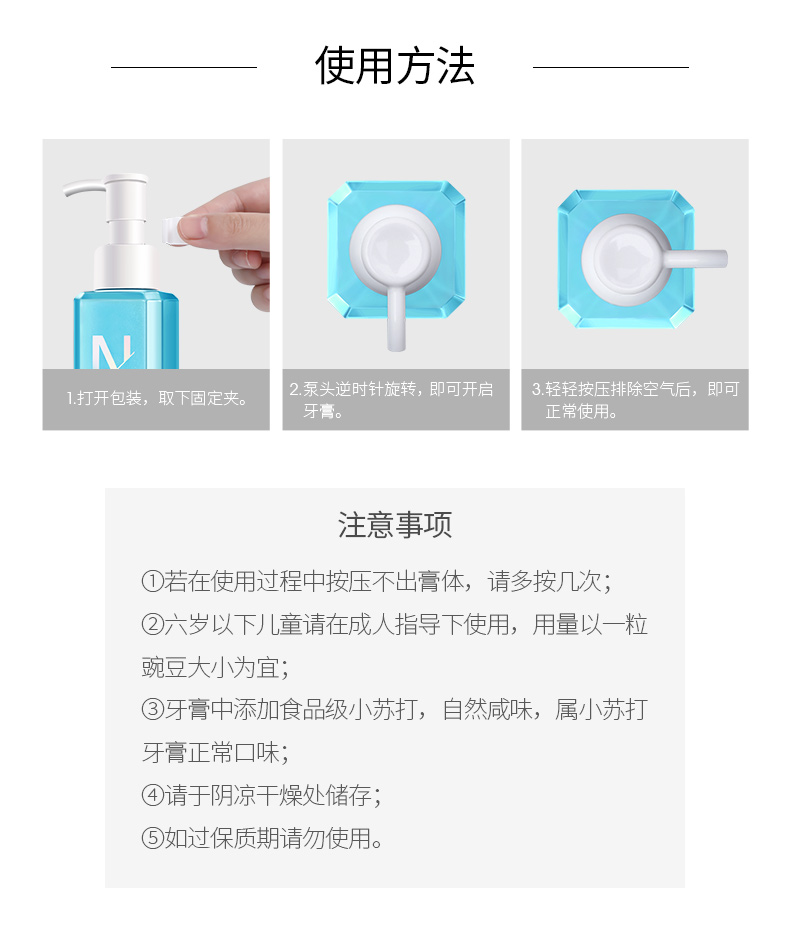 使用方法

N

1.打开包装，取下固定夹。

2.泵头逆时针旋转，即可开启牙膏。

3.轻轻按压排除空气后，即可正常使用。

注意事项

①若在使用过程中按压不出膏体，请多按几次；

②六岁以下儿童请在成人指导下使用，用量以一粒豌豆大小为宜；

③牙膏中添加食品级小苏打，自然咸味，属小苏打牙膏正常口味；

④请于阴凉干燥处储存；

⑤如过保质期请勿使用。