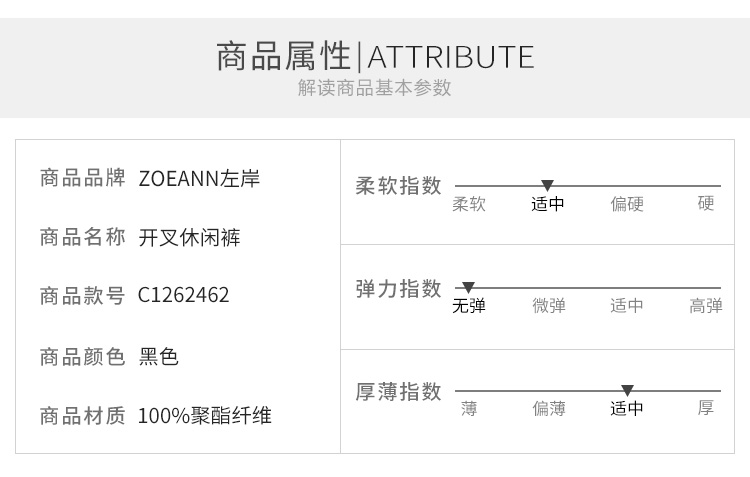 商品属性|ATTRIBUTE
解读商品基本参数

商品品牌 ZOEANN左岸

商品名称 开叉休闲裤

商品款号 C1262462

商品颜色 黑色

商品材质 100%聚酯纤维

柔软指数
柔软 适中 偏硬 硬

弹力指数
无弹 微弹 适中 高弹

厚薄指数
薄 偏薄 适中 厚