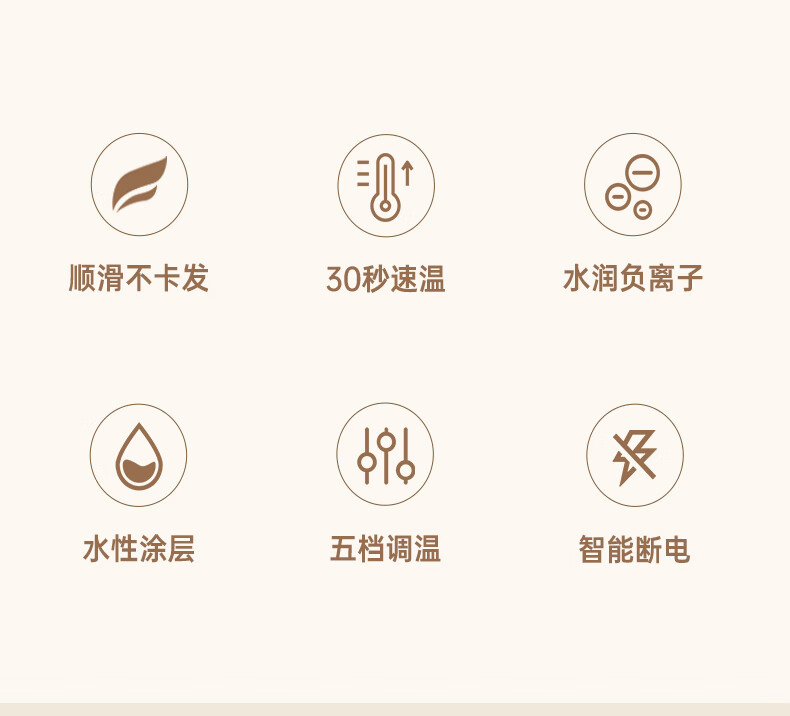 顺滑不卡发

30秒速温

水润负离子

水性涂层

五档调温

智能断电