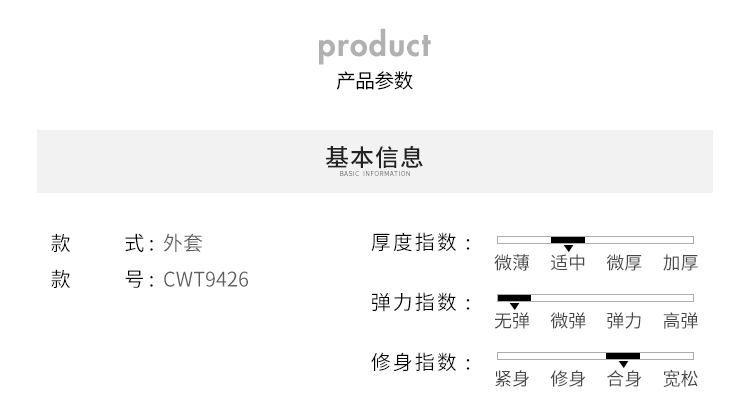 product
产品参数

基本信息
BASIC INFORMATION

款　　式：外套
款　　号：CWT9426

厚度指数：
微薄　适中　微厚　加厚

弹力指数：
无弹　微弹　弹力　高弹

修身指数：
紧身　修身　合身　宽松