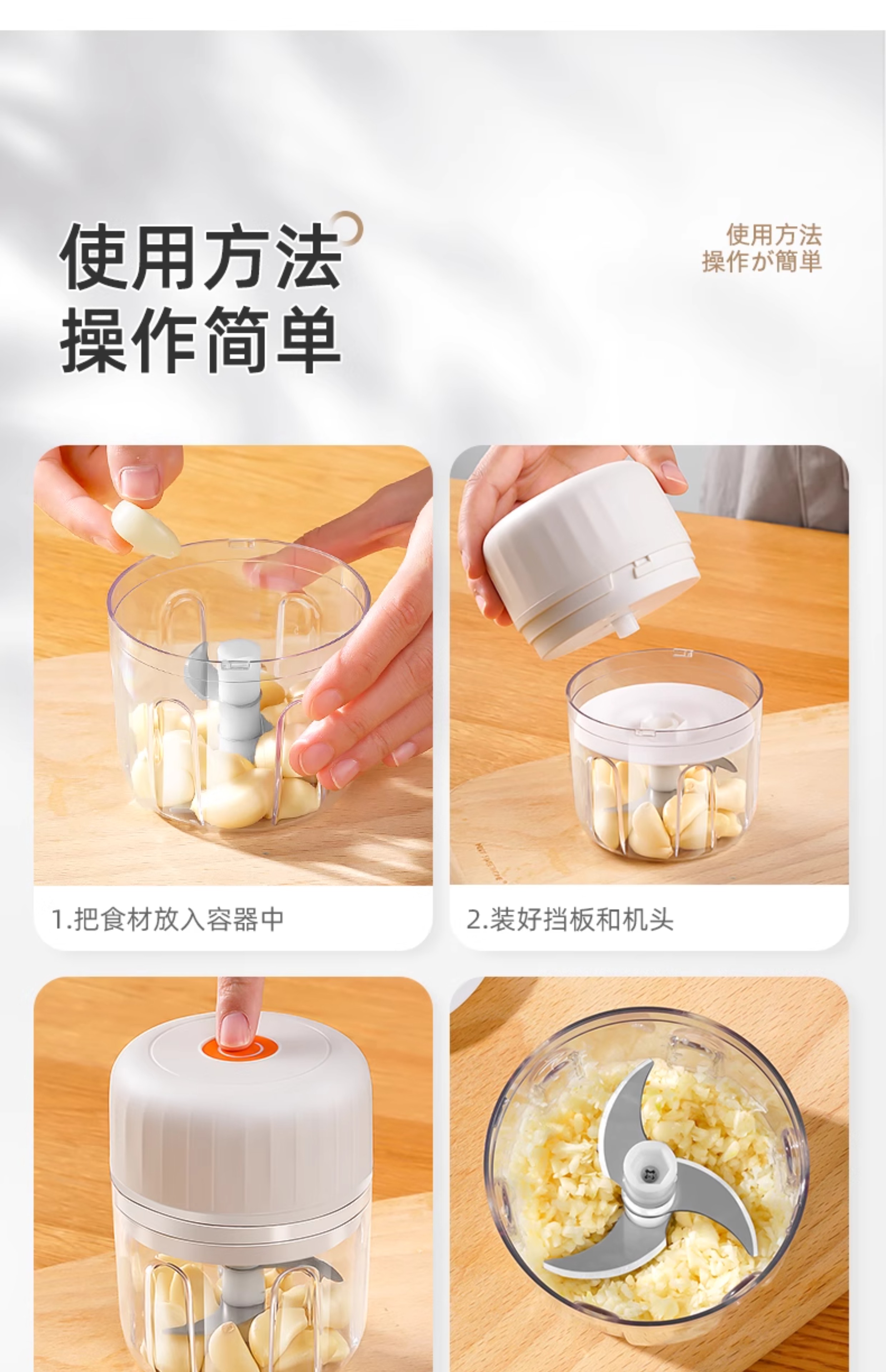 使用方法
操作简单

使用方法
操作が簡単

1.把食材放入容器中

2.装好挡板和机头