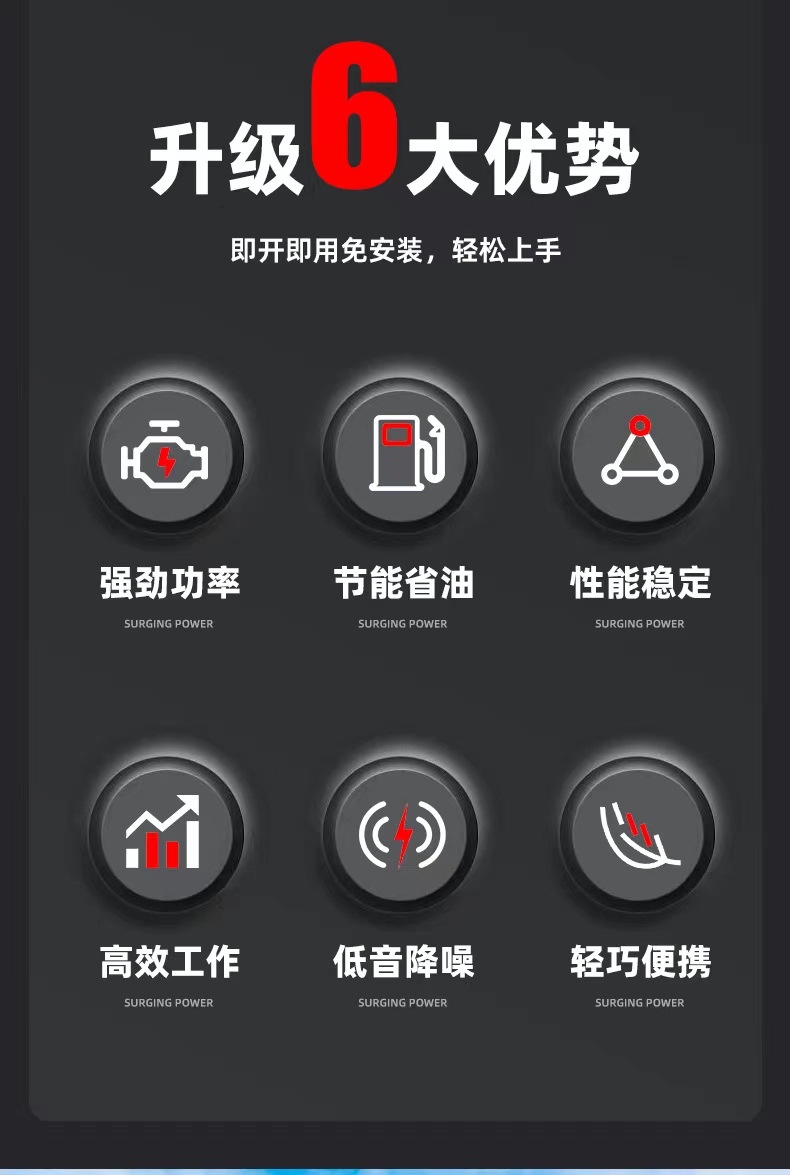 升级6大优势

即开即用免安装，轻松上手

强劲功率
SURGING POWER

节能省油
SURGING POWER

性能稳定
SURGING POWER

高效工作
SURGING POWER

低音降噪
SURGING POWER

轻巧便携
SURGING POWER