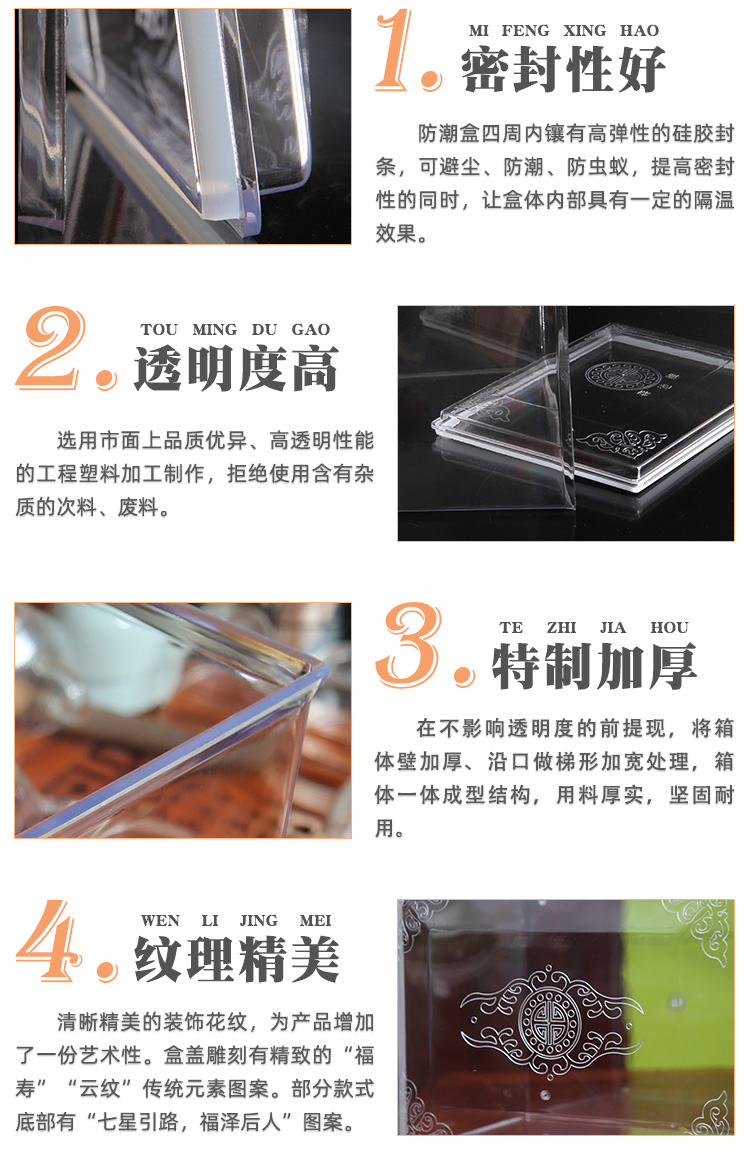 1. MI FENG XING HAO
密封性好

防潮盒四周内镶有高弹性的硅胶封条，可避尘、防潮、防虫蚁，提高密封性的同时，让盒体内部具有一定的隔温效果。

2. TOU MING DU GAO
透明度高

选用市面上品质优异、高透明性能的工程塑料加工制作，拒绝使用含有杂质的次料、废料。

3. TE ZHI JIA HOU
特制加厚

在不影响透明度的前提现，将箱体壁加厚、沿口做梯形加宽处理，箱体一体成型结构，用料厚实，坚固耐用。

4. WEN LI JING MEI
纹理精美

清晰精美的装饰花纹，为产品增加了一份艺术性。盒盖雕刻有精致的“福寿”“云纹”传统元素图案。部分款式底部有“七星引路，福泽后人”图案。