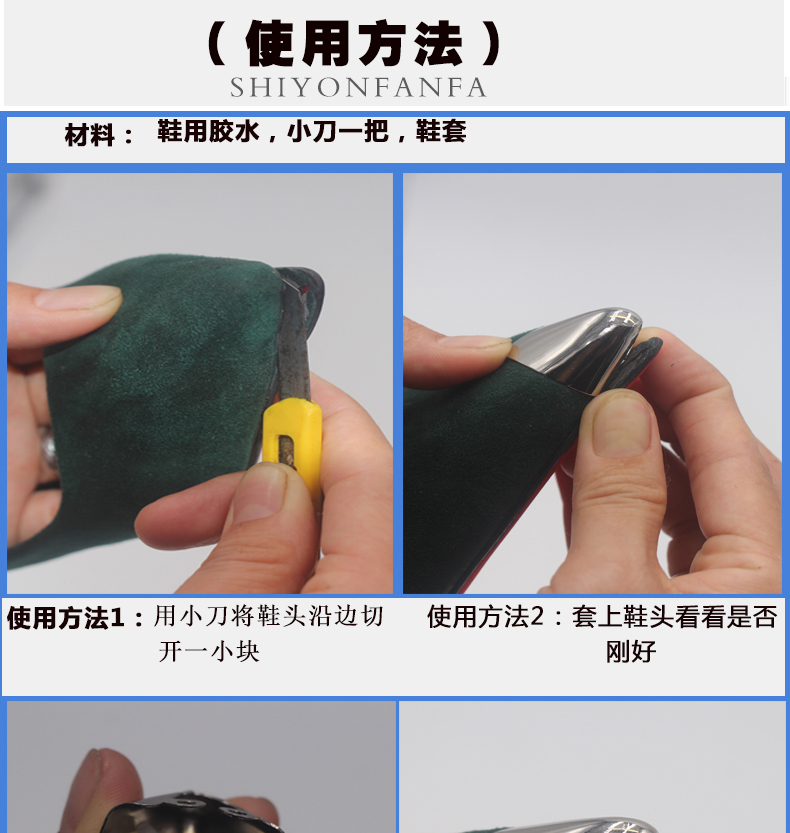 （使用方法）
SHIYONFANFA

材料： 鞋用胶水，小刀一把，鞋套

使用方法1：用小刀将鞋头沿边切开一小块

使用方法2：套上鞋头看看是否刚好