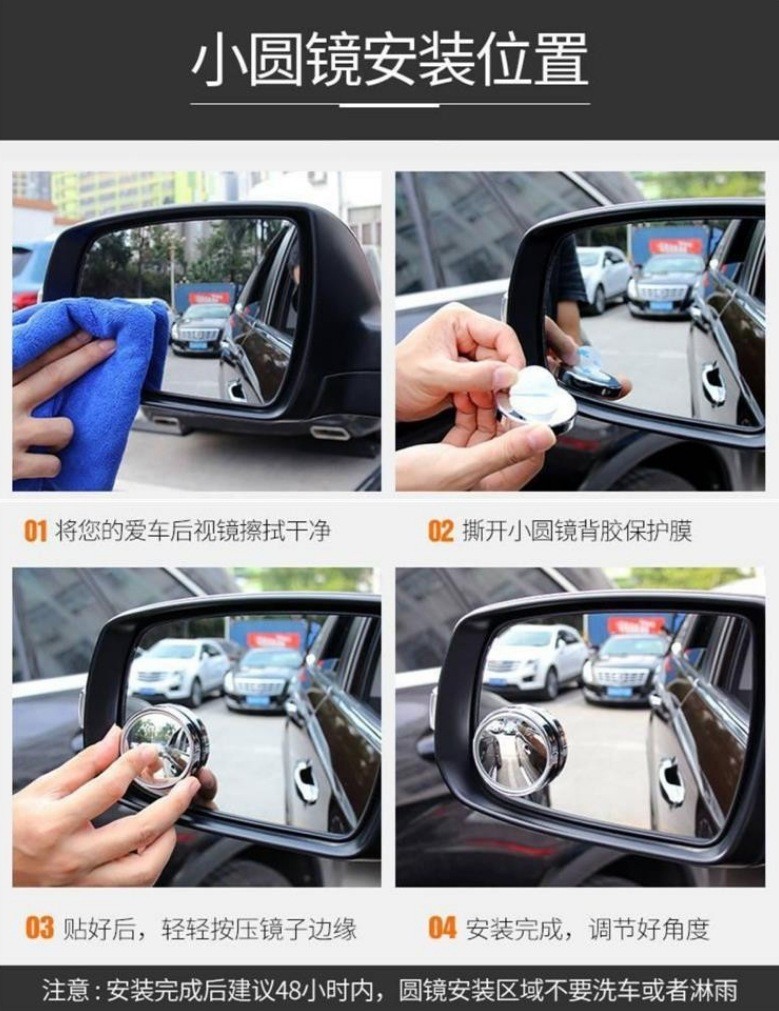 小圆镜安装位置

01 将您的爱车后视镜擦拭干净

02 撕开小圆镜背胶保护膜

03 贴好后，轻轻按压镜子边缘

04 安装完成，调节好角度

注意：安装完成后建议48小时内，圆镜安装区域不要洗车或者淋雨