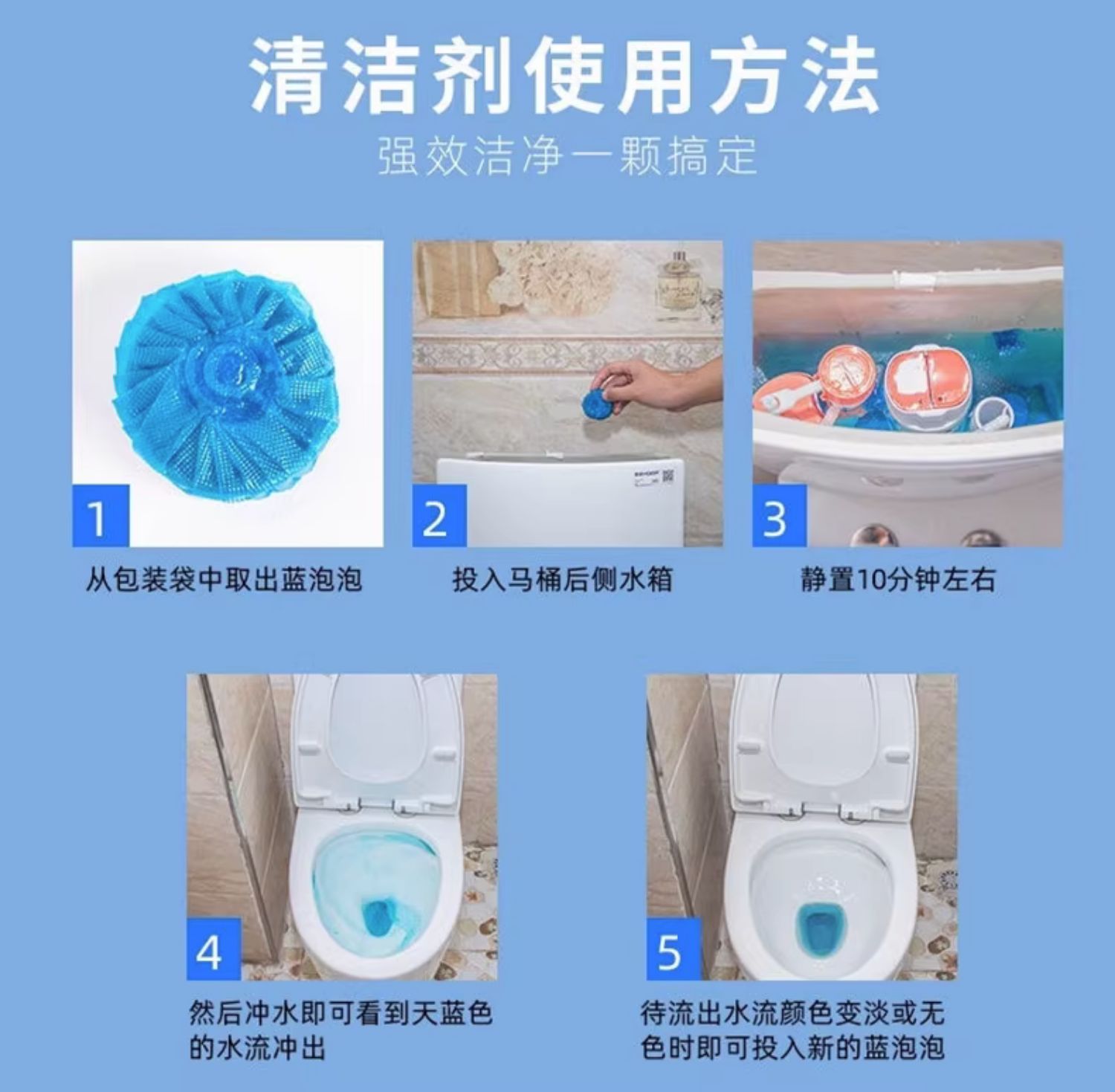 清洁剂使用方法
强效洁净一颗搞定

1
从包装袋中取出蓝泡泡

2
投入马桶后侧水箱

3
静置10分钟左右

4
然后冲水即可看到天蓝色的水流冲出

5
待流出水流颜色变淡或无色时即可投入新的蓝泡泡