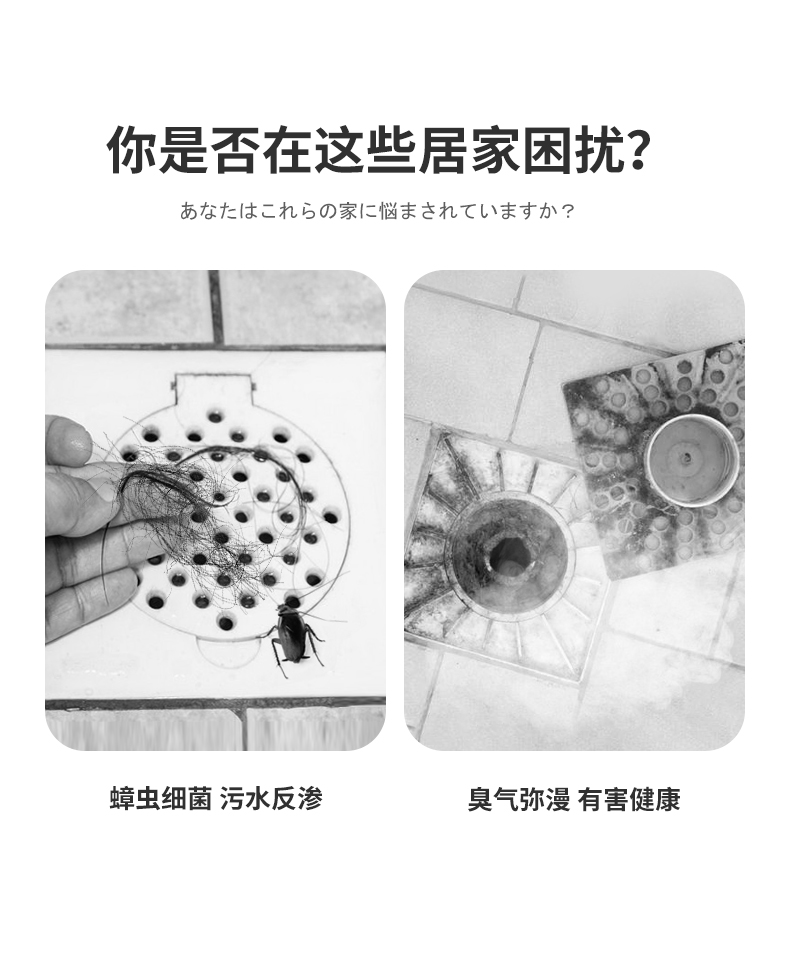 你是否在这些居家困扰?

あなたはこれらの家に悩まされていますか?

蟑虫细菌 污水反渗

臭气弥漫 有害健康