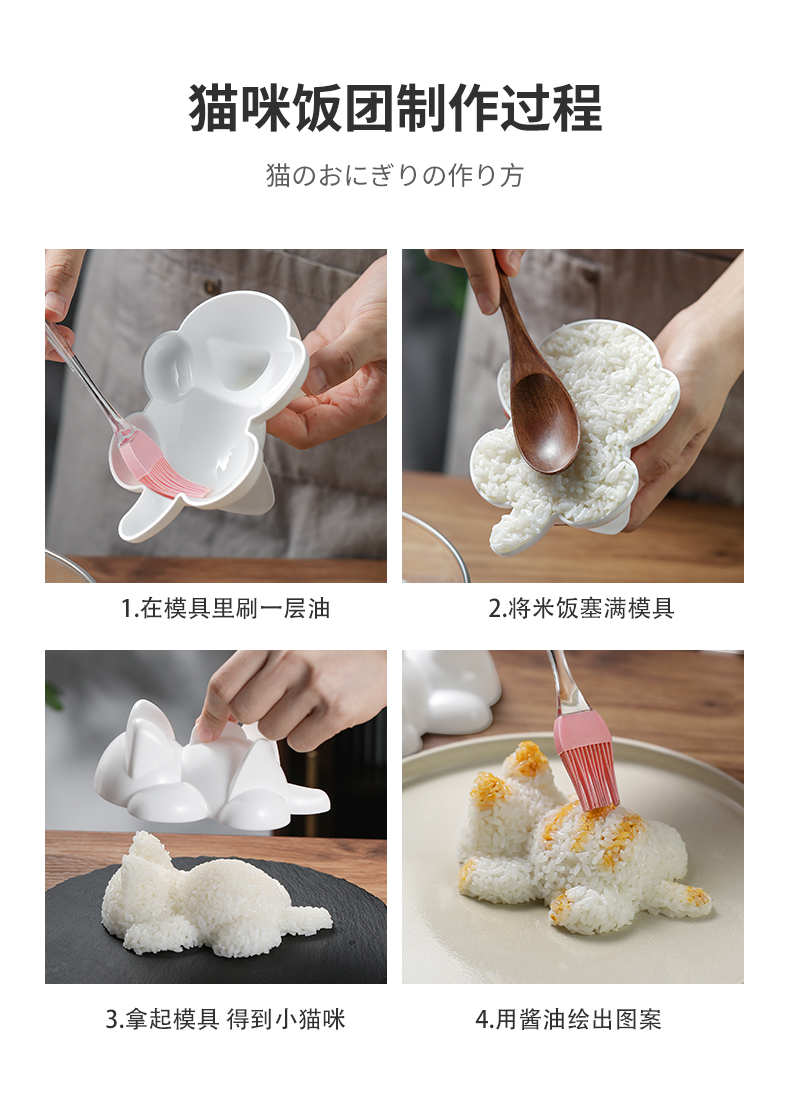 猫咪饭团制作过程

猫のおにぎりの作り方

1.在模具里刷一层油

2.将米饭塞满模具

3.拿起模具 得到小猫咪

4.用酱油绘出图案