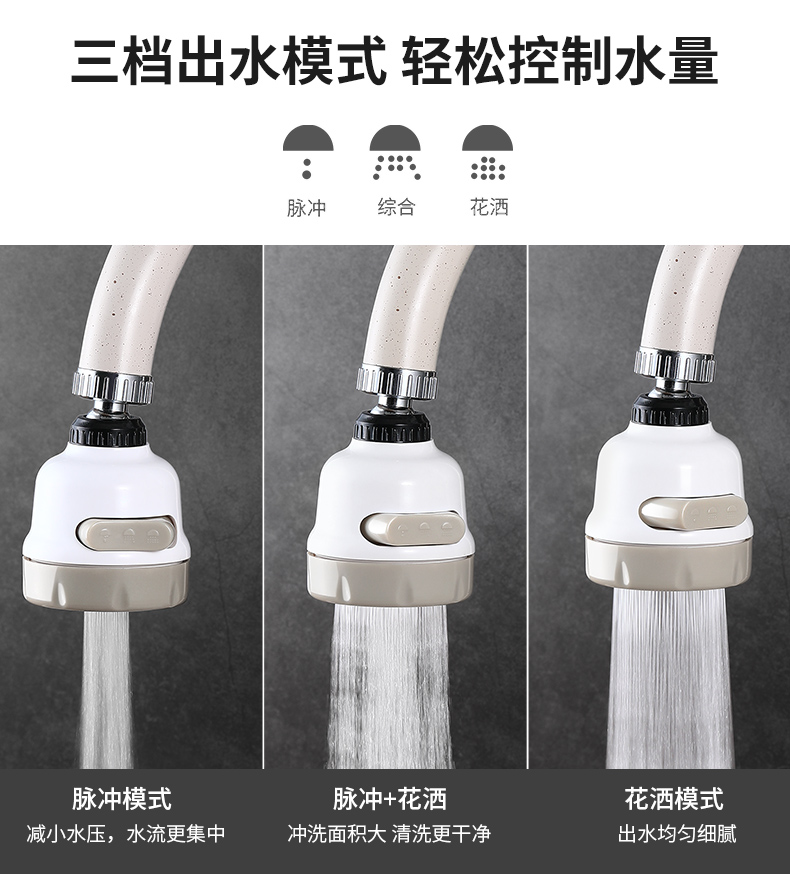 三档出水模式 轻松控制水量

脉冲 综合 花洒

脉冲模式
减小水压，水流更集中

脉冲+花洒
冲洗面积大 清洗更干净

花洒模式
出水均匀细腻