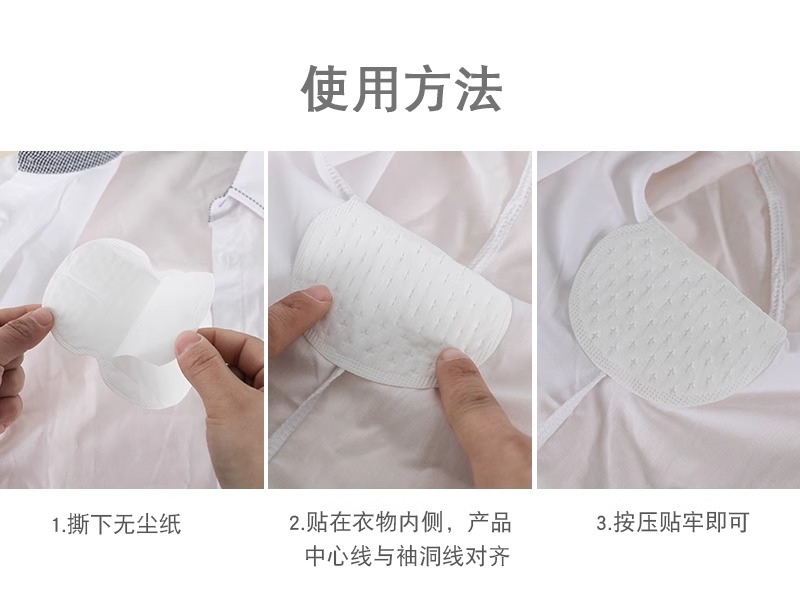 使用方法

1.撕下无尘纸

2.贴在衣物内侧，产品中心线与袖洞线对齐

3.按压贴牢即可