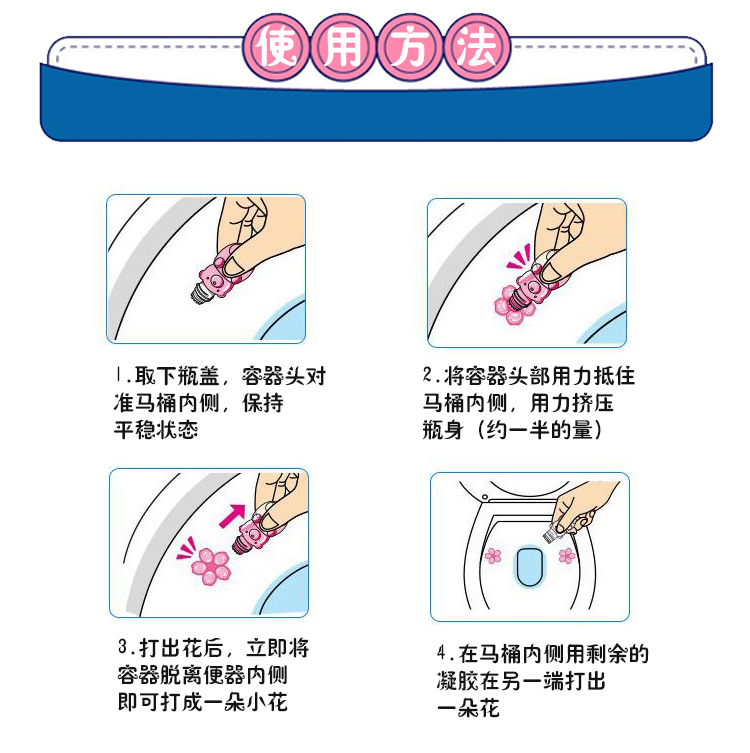 使用方法

1.取下瓶盖，容器头对准马桶内侧，保持平稳状态

2.将容器头部用力抵住马桶内侧，用力挤压瓶身（约一半的量）

3.打出花后，立即将容器脱离便器内侧即可打成一朵小花

4.在马桶内侧用剩余的凝胶在另一端打出一朵花