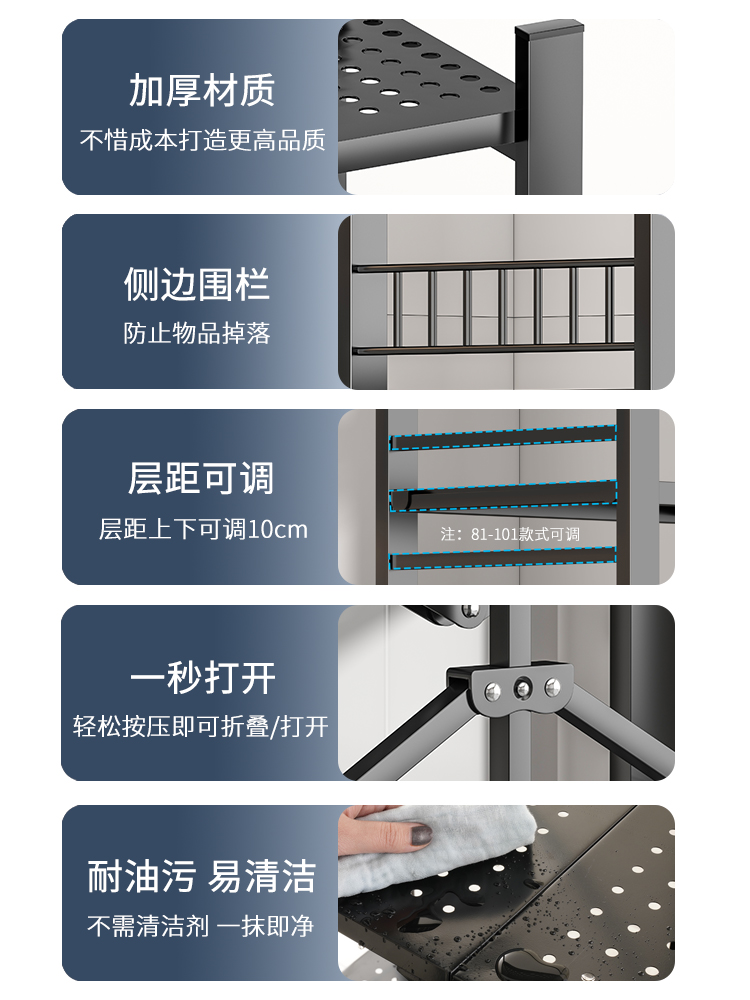 加厚材质
不惜成本打造更高品质

侧边围栏
防止物品掉落

层距可调
层距上下可调10cm

注：81-101款式可调

一秒打开
轻松按压即可折叠/打开

耐油污 易清洁
不需清洁剂 一抹即净