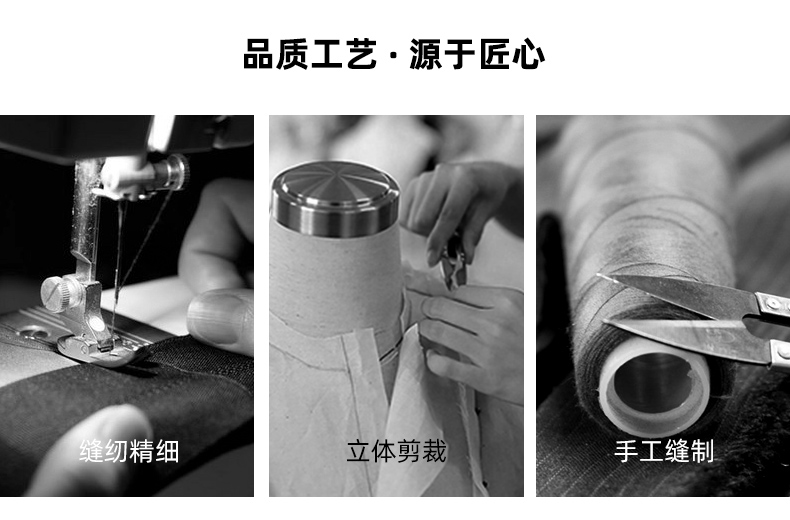 品质工艺 · 源于匠心

缝纫精细

立体剪裁

手工缝制