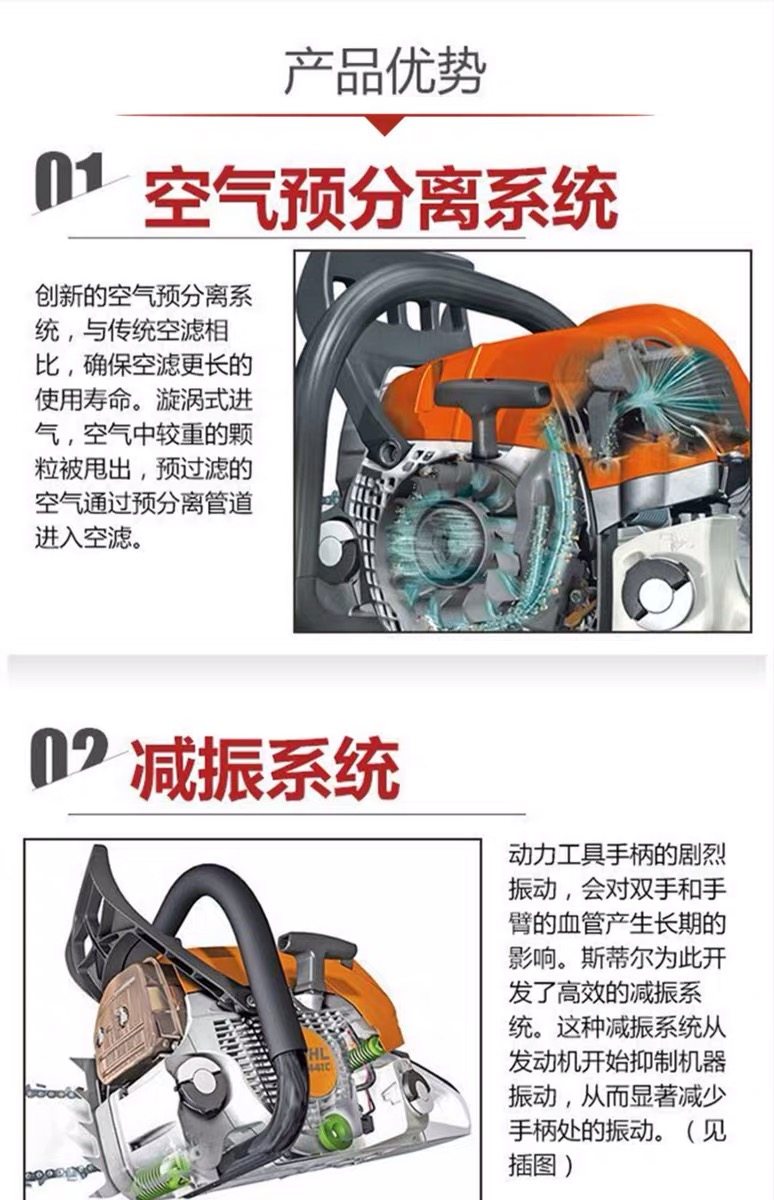 产品优势

01 空气预分离系统

创新的空气预分离系统，与传统空滤相比，确保空滤更长的使用寿命。漩涡式进气，空气中较重的颗粒被甩出，预过滤的空气通过预分离管道进入空滤。

02 减振系统

动力工具手柄的剧烈振动，会对双手和手臂的血管产生长期的影响。斯蒂尔为此开发了高效的减振系统。这种减振系统从发动机开始抑制机器振动，从而显著减少手柄处的振动。（见插图）