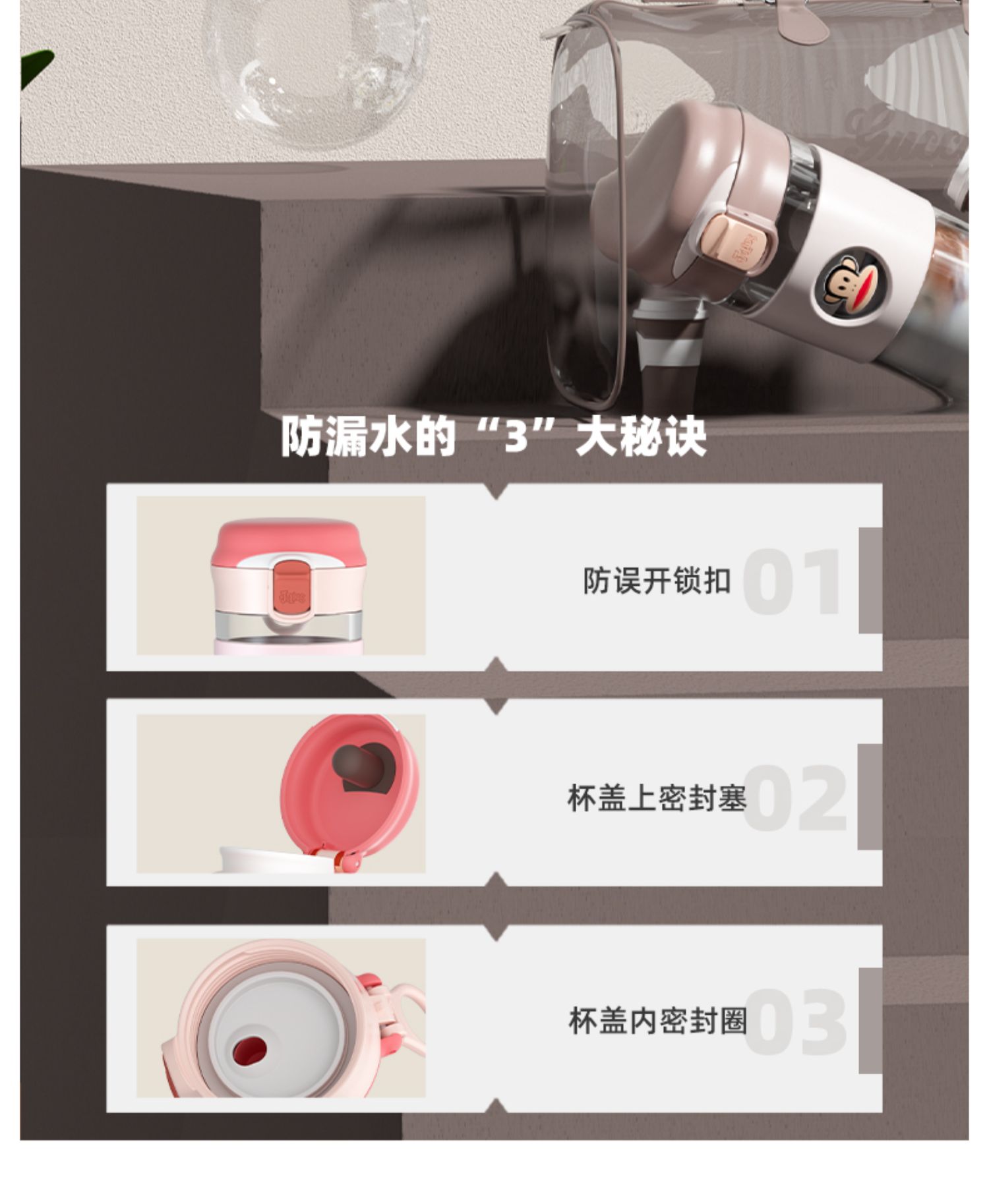 防漏水的“3”大秘诀

防误开锁扣 01

杯盖上密封塞 02

杯盖内密封圈 03