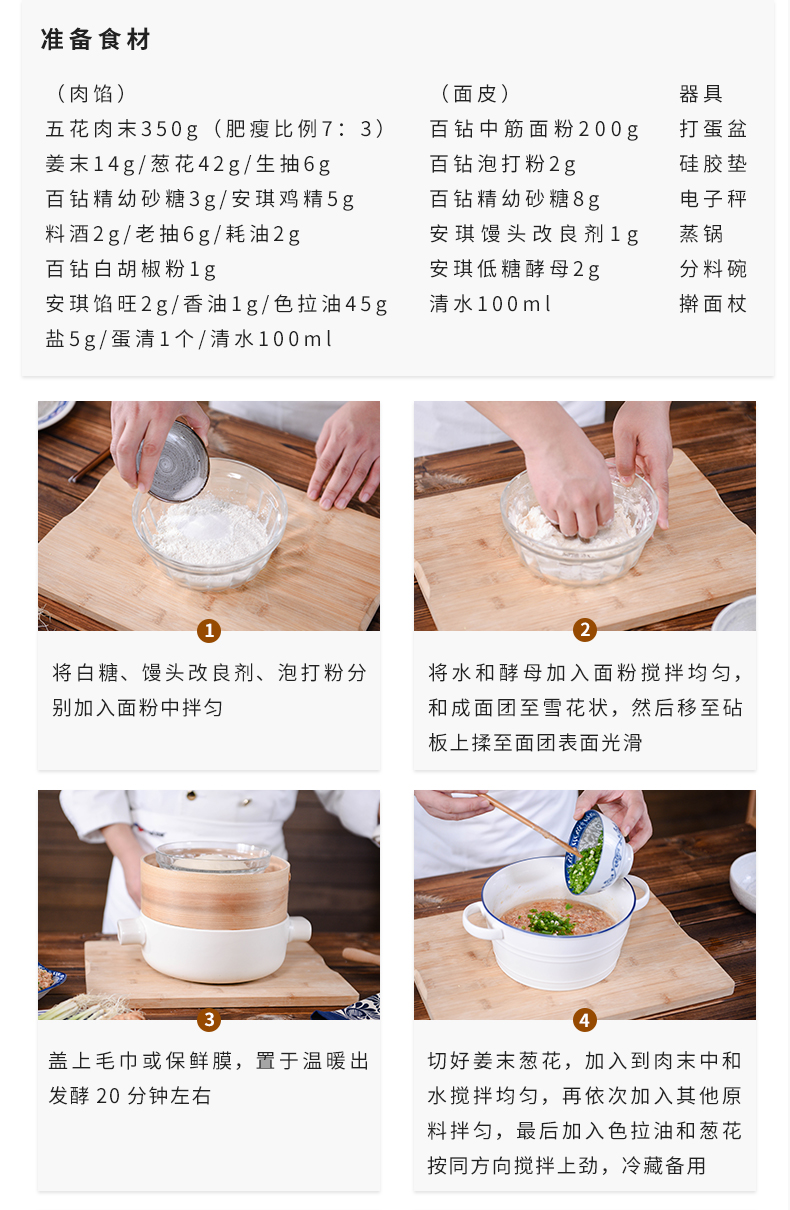 准备食材

（肉馅）
五花肉末350g（肥瘦比例7：3）
姜末14g/葱花42g/生抽6g
百钻精幼砂糖3g/安琪鸡精5g
料酒2g/老抽6g/耗油2g
百钻白胡椒粉1g
安琪馅旺2g/香油1g/色拉油45g
盐5g/蛋清1个/清水100ml

（面皮）
百钻中筋面粉200g
百钻泡打粉2g
百钻精幼砂糖8g
安琪馒头改良剂1g
安琪低糖酵母2g
清水100ml

器具
打蛋盆
硅胶垫
电子秤
蒸锅
分料碗
擀面杖

1
将白糖、馒头改良剂、泡打粉分别加入面粉中拌匀

2
将水和酵母加入面粉搅拌均匀，和成面团至雪花状，然后移至砧板上揉至面团表面光滑

3
盖上毛巾或保鲜膜，置于温暖出发酵 20 分钟左右

4
切好姜末葱花，加入到肉末中和水搅拌均匀，再依次加入其他原料拌匀，最后加入色拉油和葱花按同方向搅拌上劲，冷藏备用