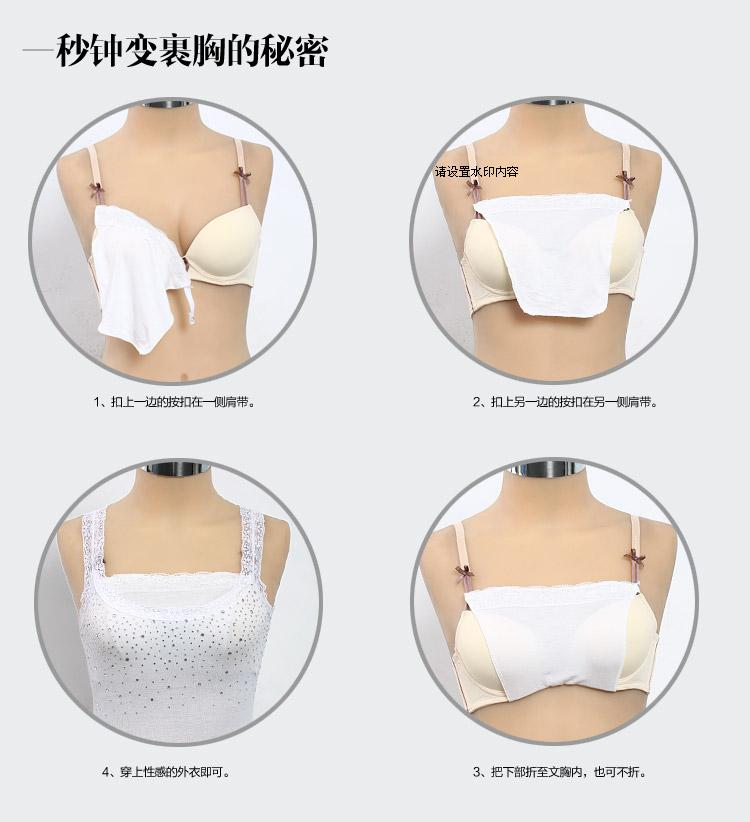 一秒钟变裹胸的秘密

请设置水印内容

1、扣上一边的按扣在一侧肩带。

2、扣上另一边的按扣在另一侧肩带。

4、穿上性感的外衣即可。

3、把下部折至文胸内，也可不折。