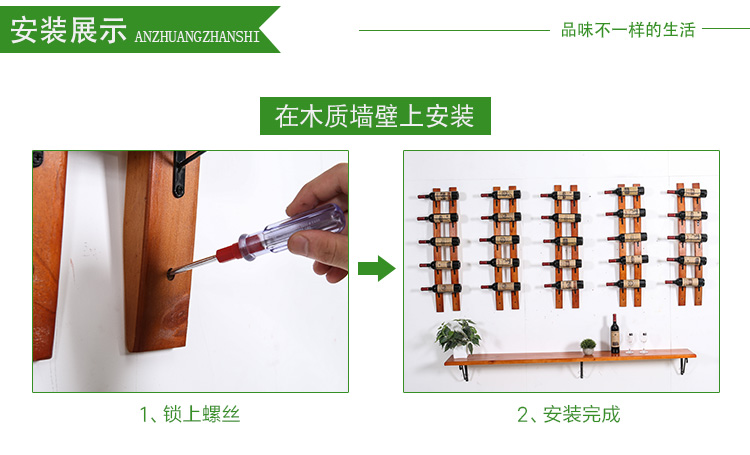 安装展示 ANZHUANGZHANSHI

品味不一样的生活

在木质墙壁上安装

1、锁上螺丝

2、安装完成