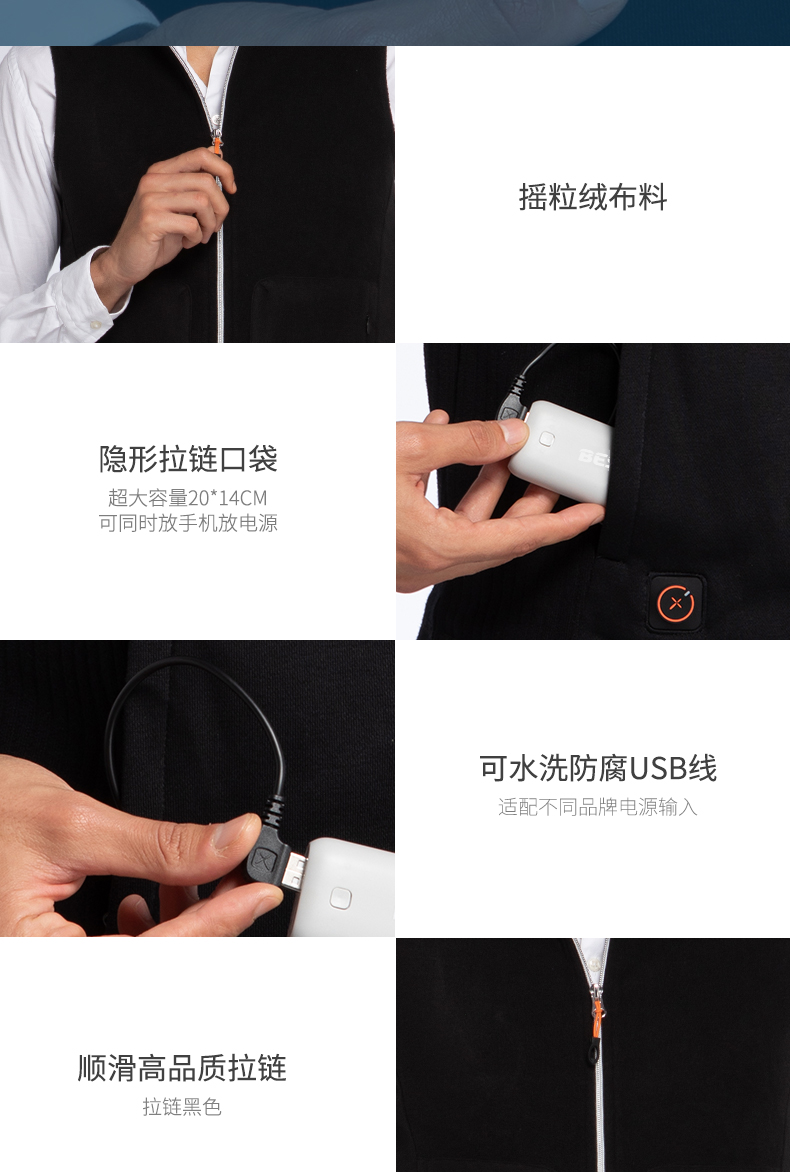 摇粒绒布料

隐形拉链口袋
超大容量20*14CM
可同时放手机放电源

BES

可水洗防腐USB线
适配不同品牌电源输入

顺滑高品质拉链
拉链黑色