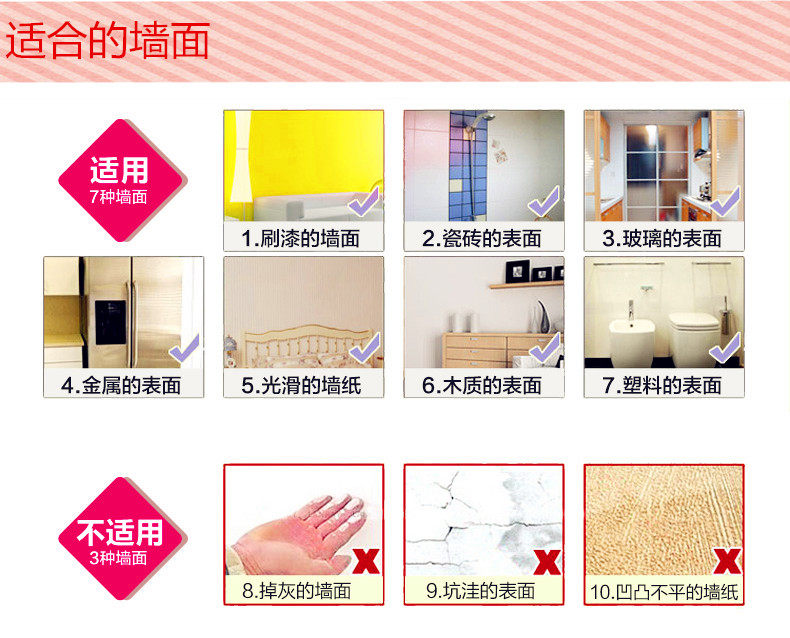 适合的墙面

适用
7种墙面

1.刷漆的墙面

2.瓷砖的表面

3.玻璃的表面

4.金属的表面

5.光滑的墙纸

6.木质的表面

7.塑料的表面

不适用
3种墙面

8.掉灰的墙面

9.坑洼的表面

10.凹凸不平的墙纸