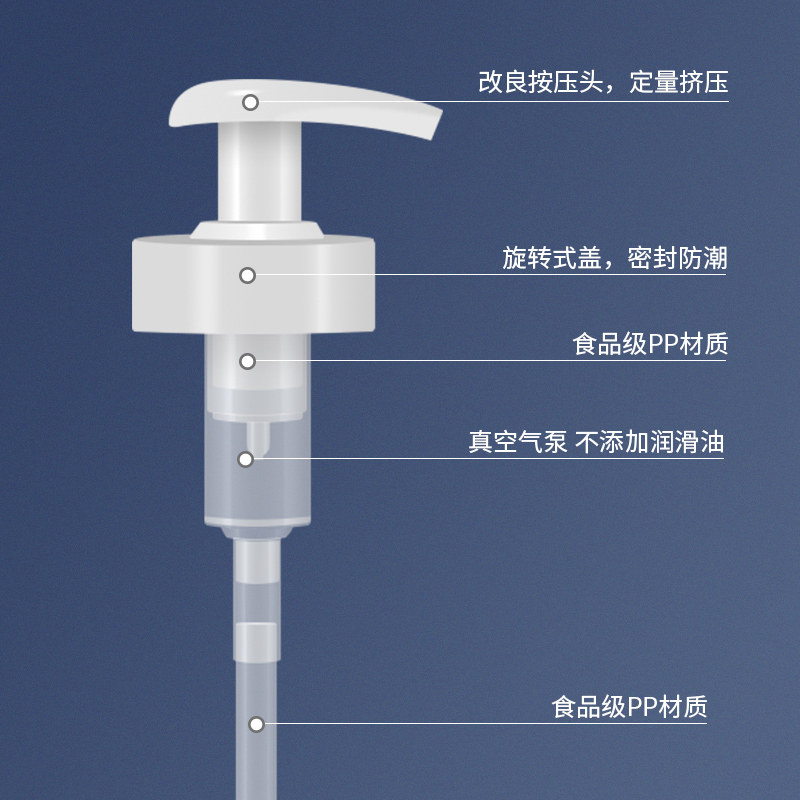 改良按压头，定量挤压

旋转式盖，密封防潮

食品级PP材质

真空气泵 不添加润滑油

食品级PP材质