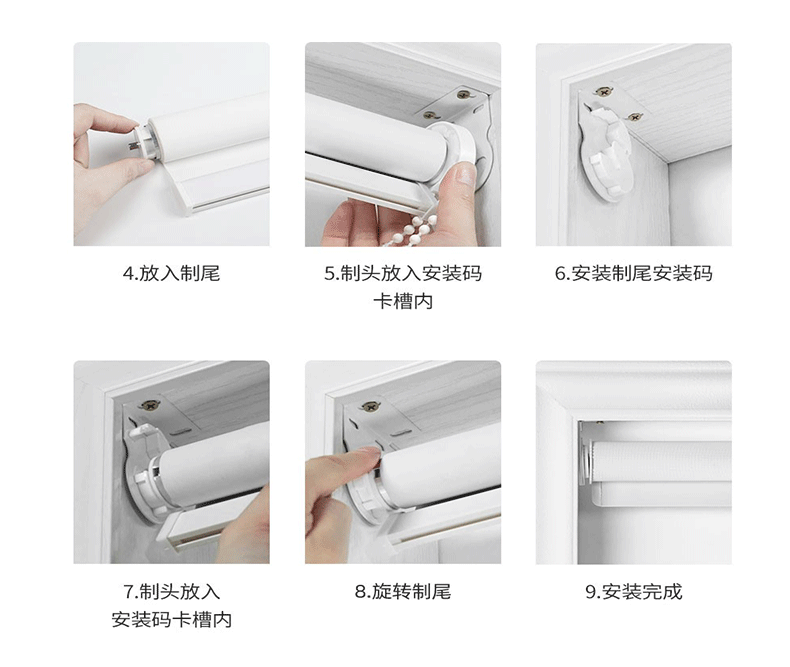 4.放入制尾

5.制头放入安装码卡槽内

6.安装制尾安装码

7.制头放入安装码卡槽内

8.旋转制尾

9.安装完成