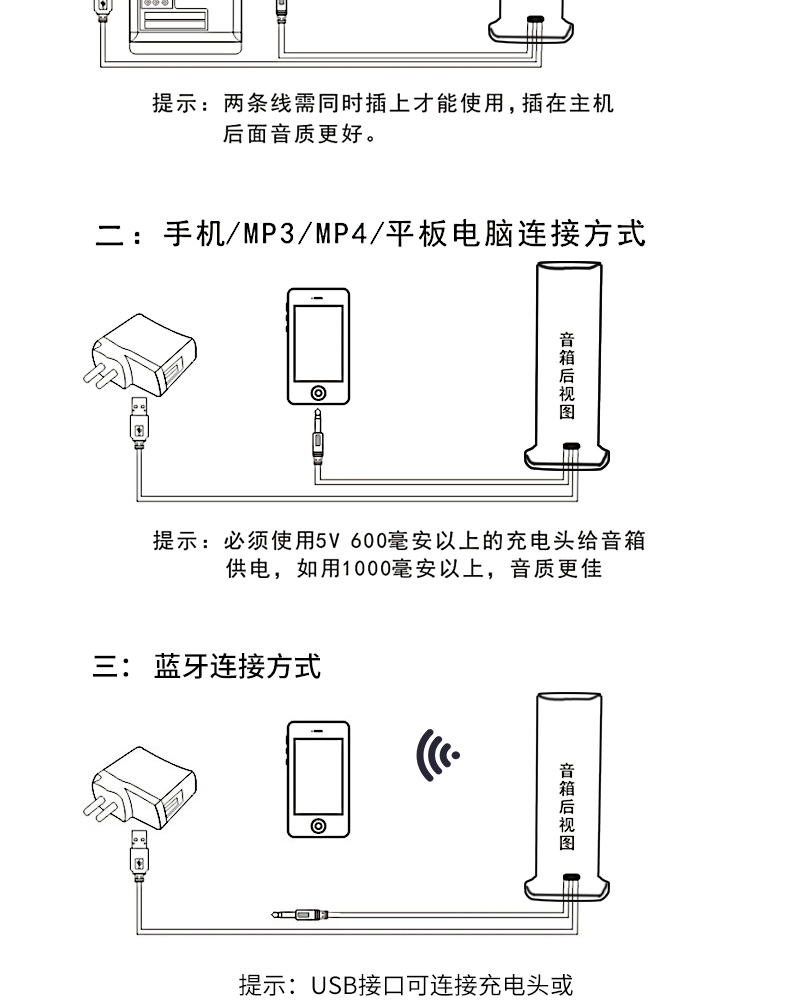 提示：两条线需同时插上才能使用，插在主机后面音质更好。

二：手机/MP3/MP4/平板电脑连接方式

音箱后视图

提示：必须使用5V 600毫安以上的充电头给音箱供电，如用1000毫安以上，音质更佳

三：蓝牙连接方式

音箱后视图

提示：USB接口可连接充电头或