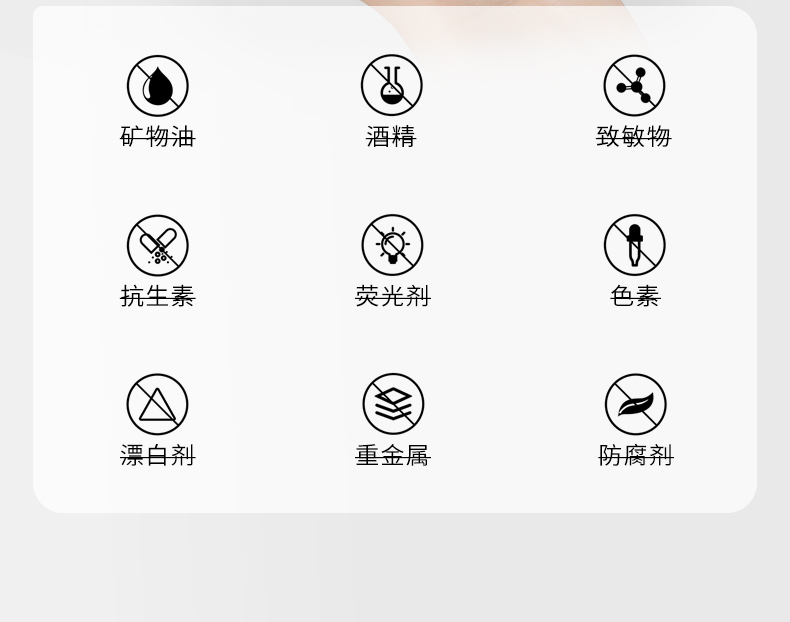 矿物油

酒精

致敏物

抗生素

荧光剂

色素

漂白剂

重金属

防腐剂