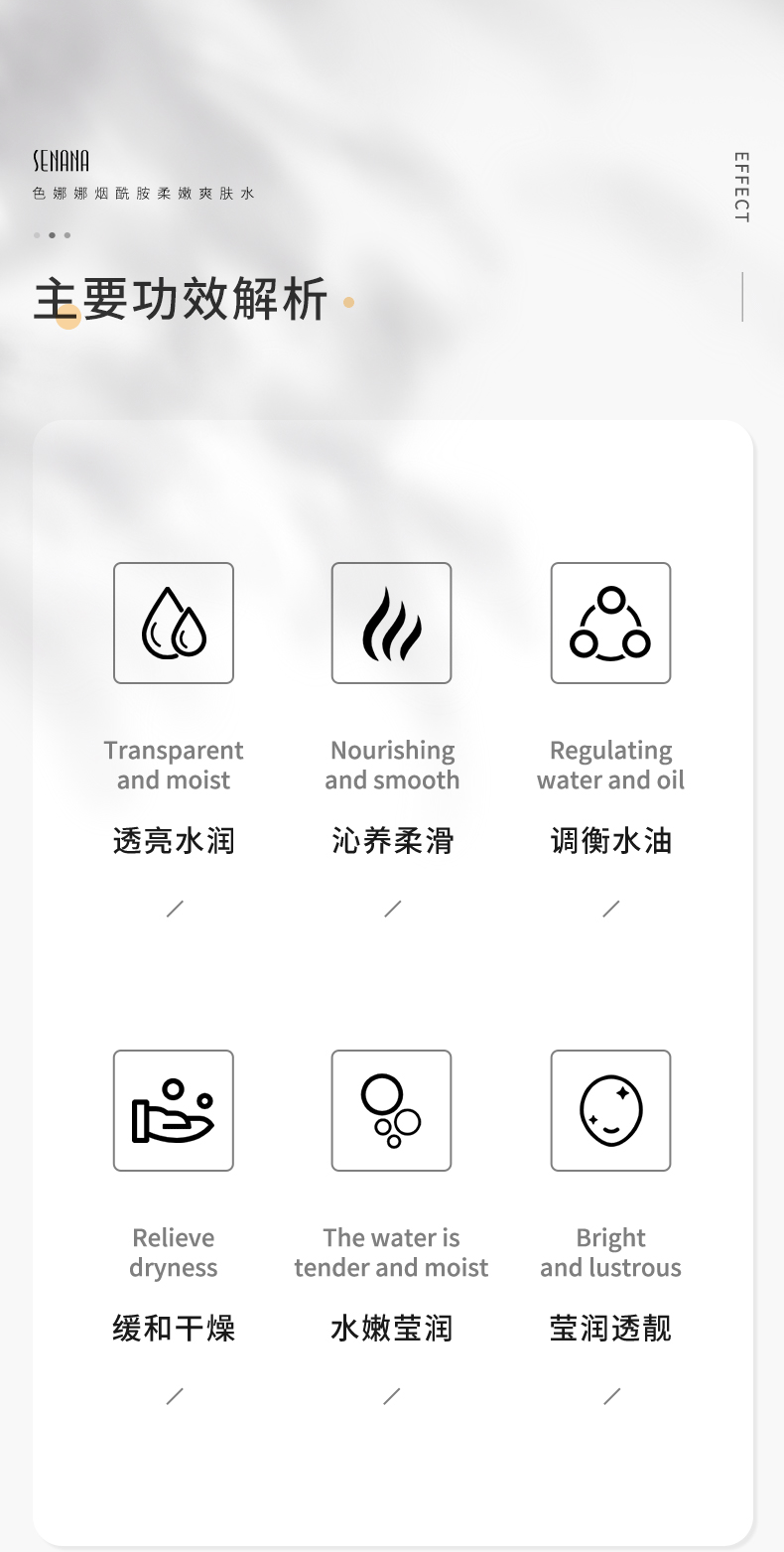 SENANA
色娜娜烟酰胺柔嫩爽肤水

EFFECT

主要功效解析

Transparent and moist
透亮水润
/

Nourishing and smooth
沁养柔滑
/

Regulating water and oil
调衡水油
/

Relieve dryness
缓和干燥
/

The water is tender and moist
水嫩莹润
/

Bright and lustrous
莹润透靓
/