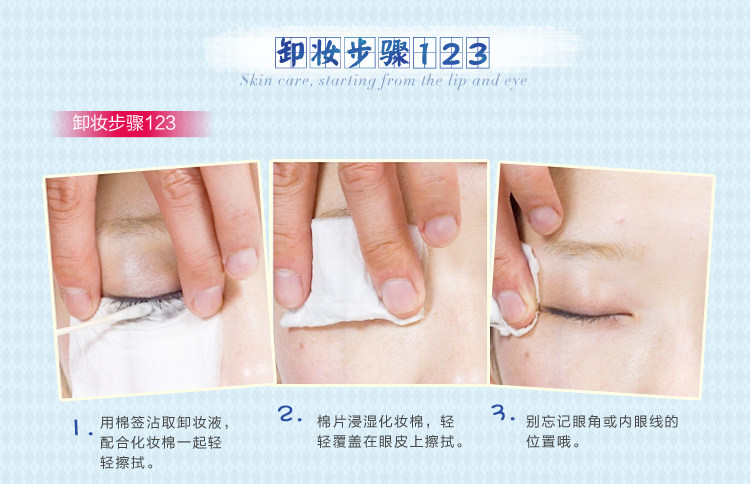 卸妆步骤123
Skin care, starting from the lip and eye

卸妆步骤123

1. 用棉签沾取卸妆液，配合化妆棉一起轻轻擦拭。

2. 棉片浸湿化妆棉，轻轻覆盖在眼皮上擦拭。

3. 别忘记眼角或内眼线的位置哦。