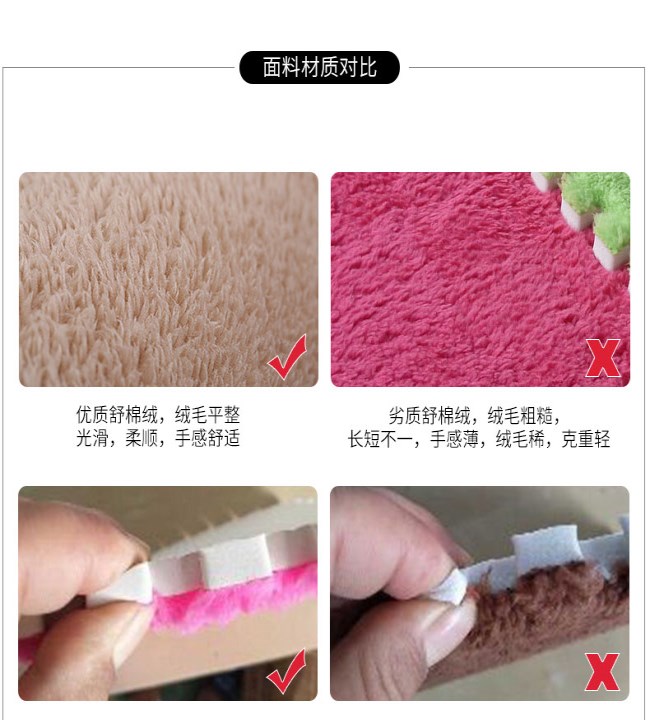 面料材质对比

优质舒棉绒，绒毛平整
光滑，柔顺，手感舒适

劣质舒棉绒，绒毛粗糙，
长短不一，手感薄，绒毛稀，克重轻