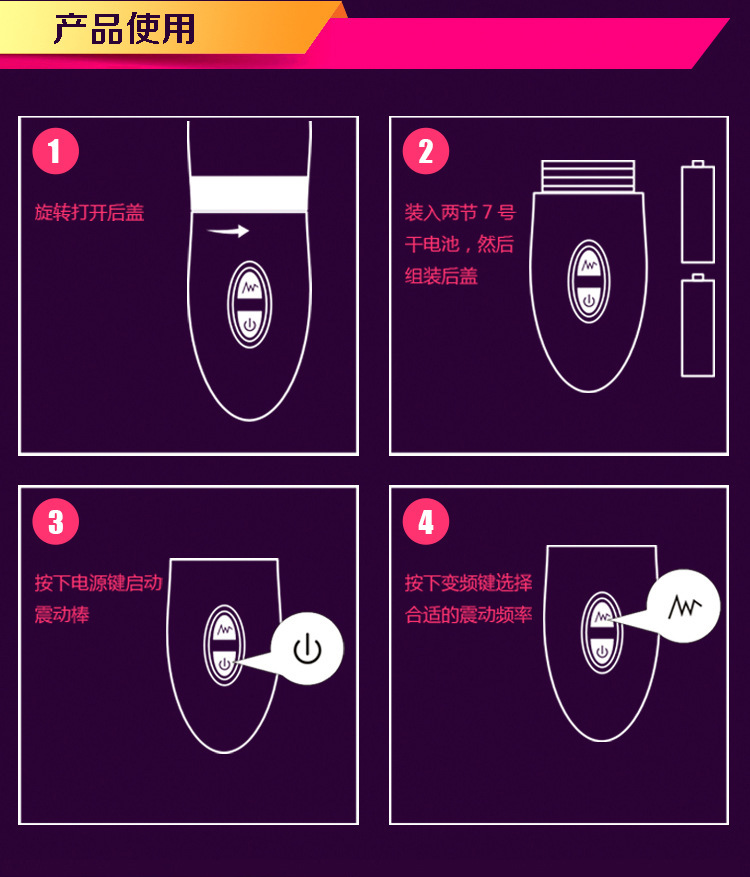 产品使用

1
旋转打开后盖

2
装入两节 7 号干电池，然后组装后盖

3
按下电源键启动震动棒

4
按下变频键选择合适的震动频率