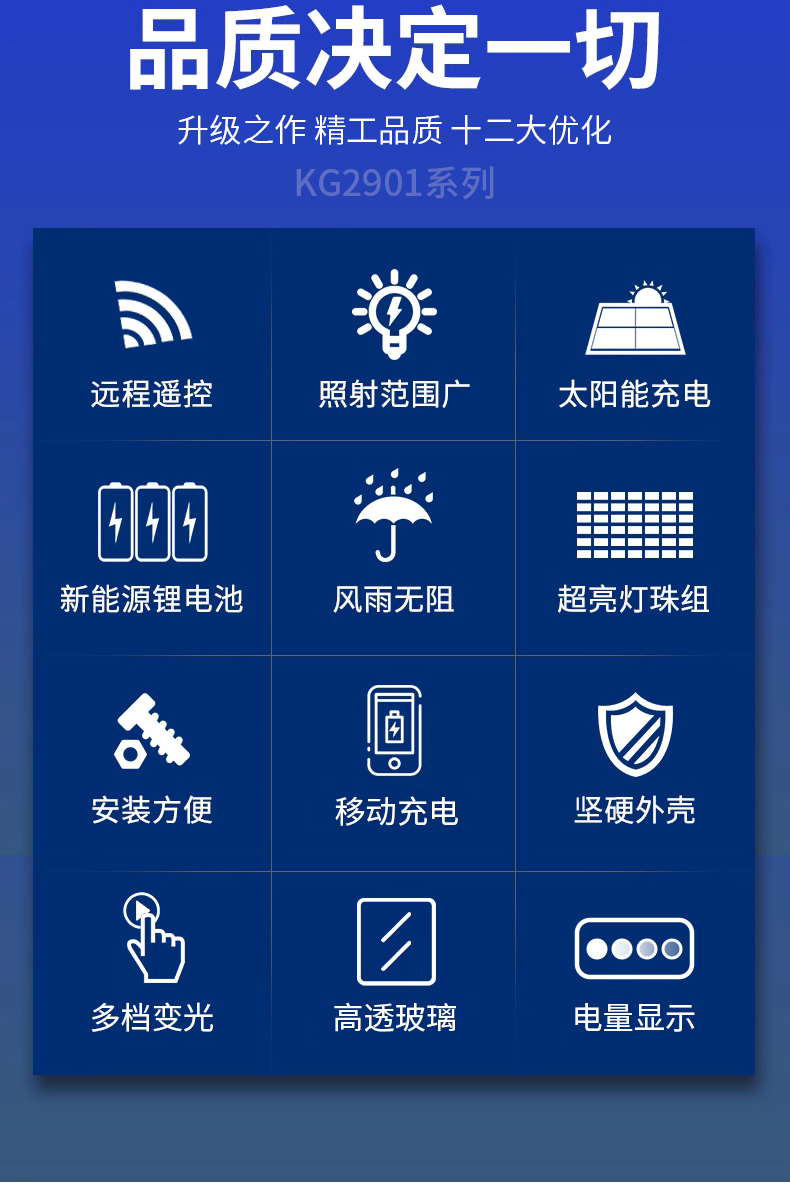 品质决定一切

升级之作 精工品质 十二大优化

KG2901系列

远程遥控

照射范围广

太阳能充电

新能源锂电池

风雨无阻

超亮灯珠组

安装方便

移动充电

坚硬外壳

多档变光

高透玻璃

电量显示