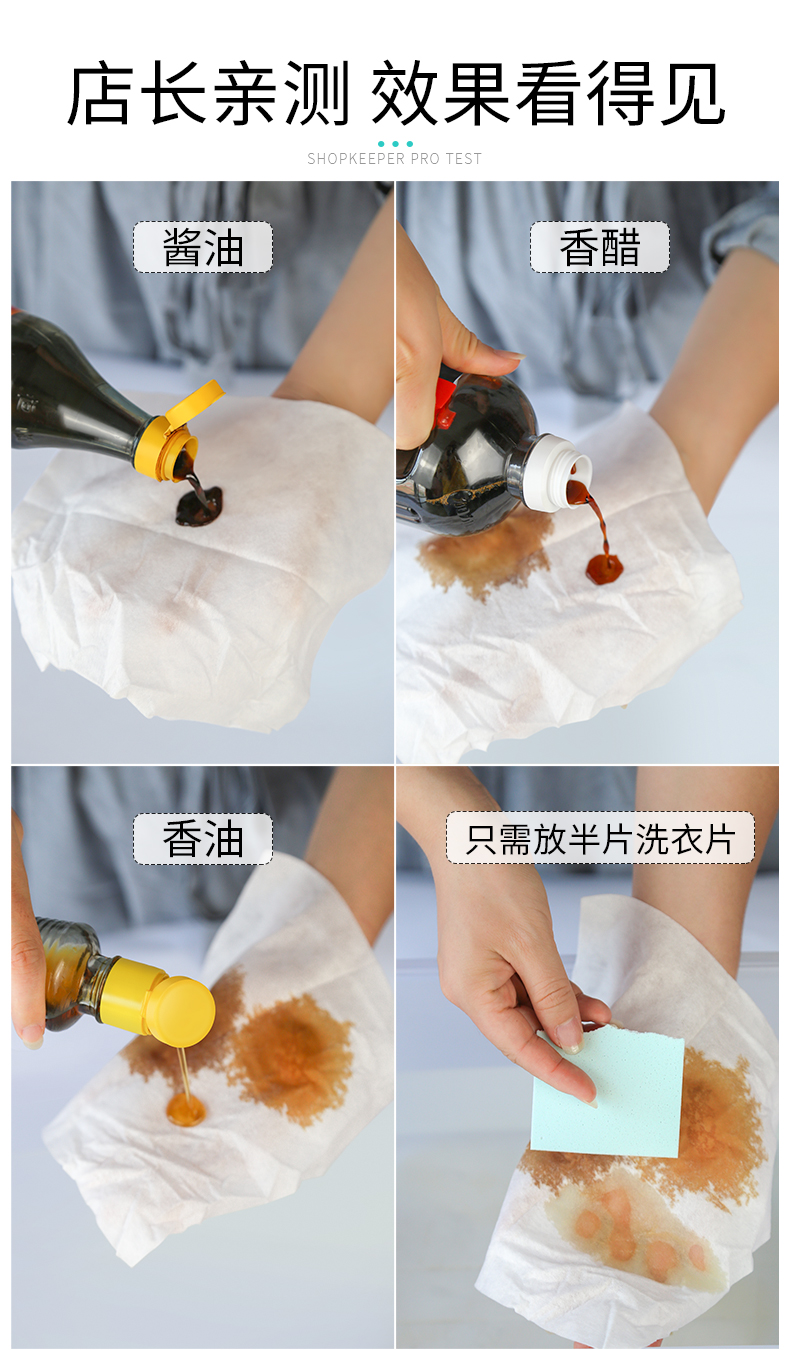 店长亲测 效果看得见

SHOPKEEPER PRO TEST

酱油

香醋

香油

只需放半片洗衣片