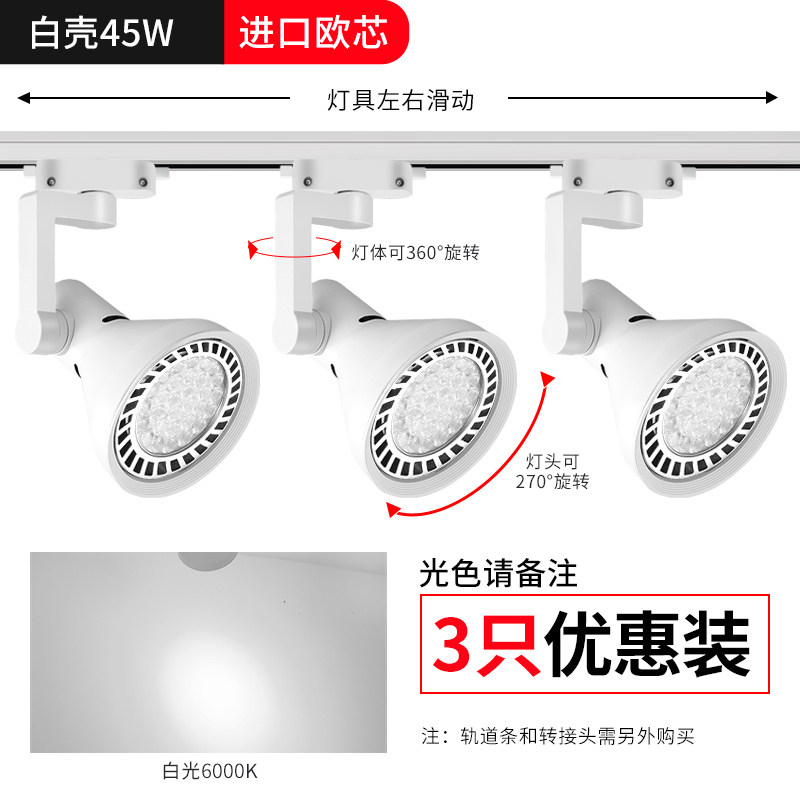 白壳45W 进口欧芯

灯具左右滑动

灯体可360°旋转

灯头可 270°旋转

光色请备注

3只优惠装

注：轨道条和转接头需另外购买

白光6000K