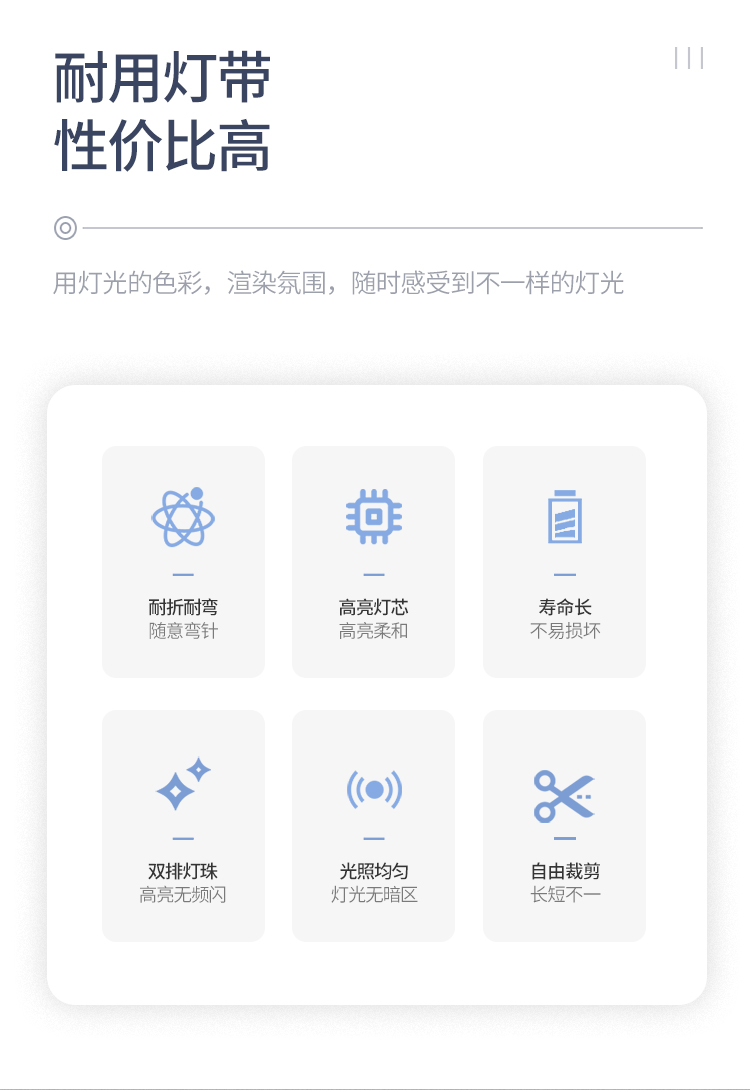 耐用灯带
性价比高

用灯光的色彩，渲染氛围，随时感受到不一样的灯光

耐折耐弯
随意弯针

高亮灯芯
高亮柔和

寿命长
不易损坏

双排灯珠
高亮无频闪

光照均匀
灯光无暗区

自由裁剪
长短不一