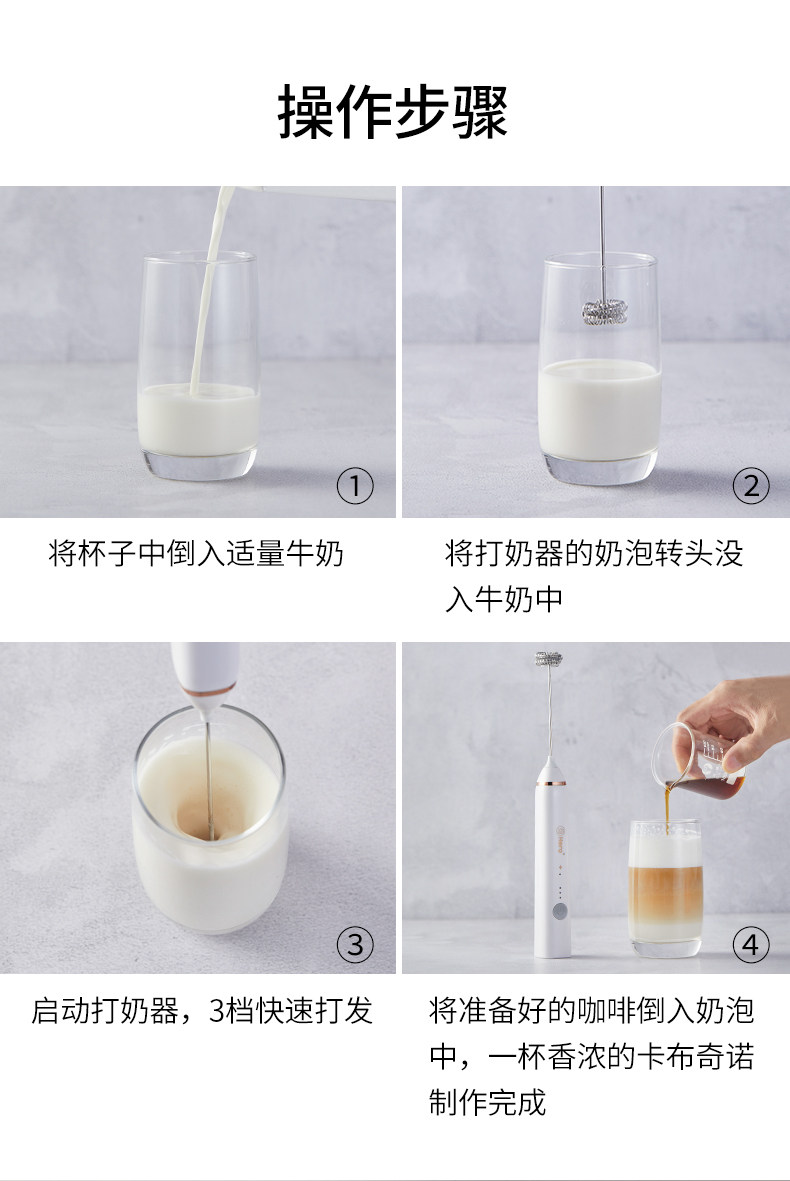 操作步骤

①

将杯子中倒入适量牛奶

②

将打奶器的奶泡转头没入牛奶中

③

启动打奶器，3档快速打发

④

将准备好的咖啡倒入奶泡中，一杯香浓的卡布奇诺制作完成