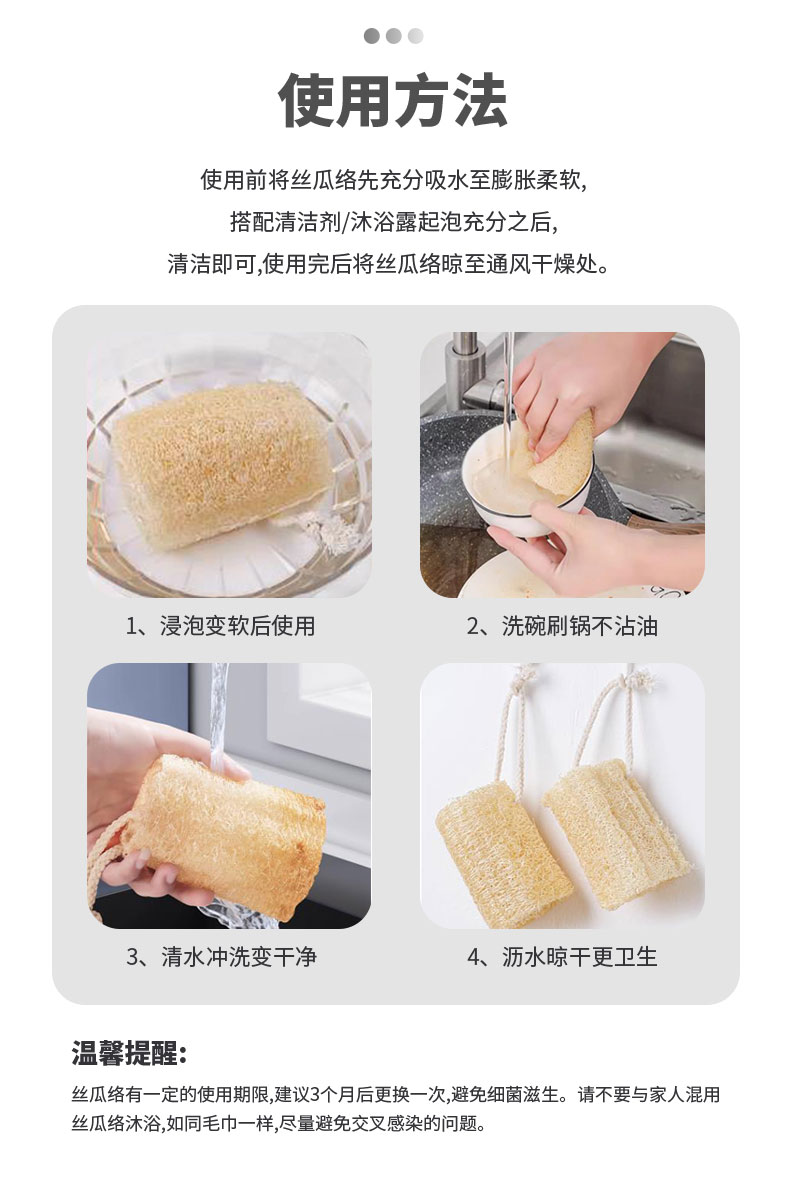 使用方法

使用前将丝瓜络先充分吸水至膨胀柔软,
搭配清洁剂/沐浴露起泡充分之后,
清洁即可,使用完后将丝瓜络晾至通风干燥处。

1、浸泡变软后使用

2、洗碗刷锅不沾油

3、清水冲洗变干净

4、沥水晾干更卫生

温馨提醒:

丝瓜络有一定的使用期限,建议3个月后更换一次,避免细菌滋生。请不要与家人混用丝瓜络沐浴,如同毛巾一样,尽量避免交叉感染的问题。