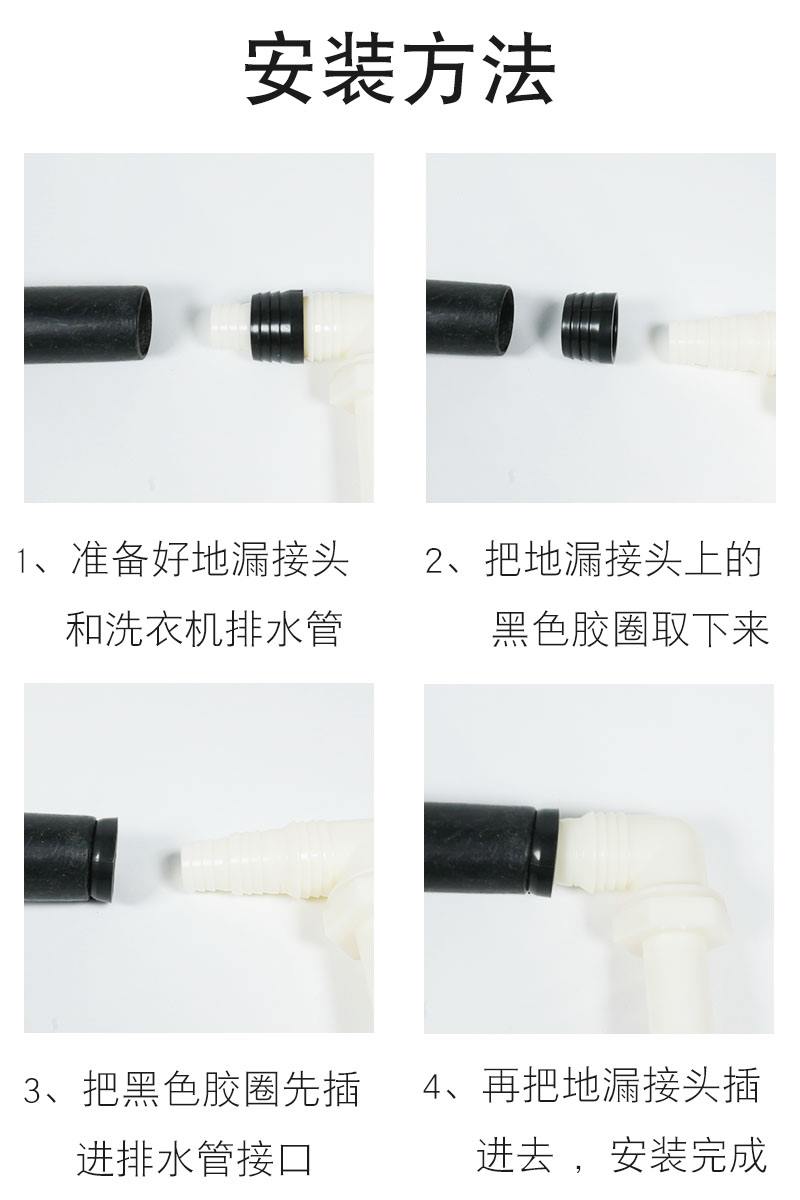 安装方法

1、准备好地漏接头和洗衣机排水管

2、把地漏接头上的黑色胶圈取下来

3、把黑色胶圈先插进排水管接口

4、再把地漏接头插进去，安装完成