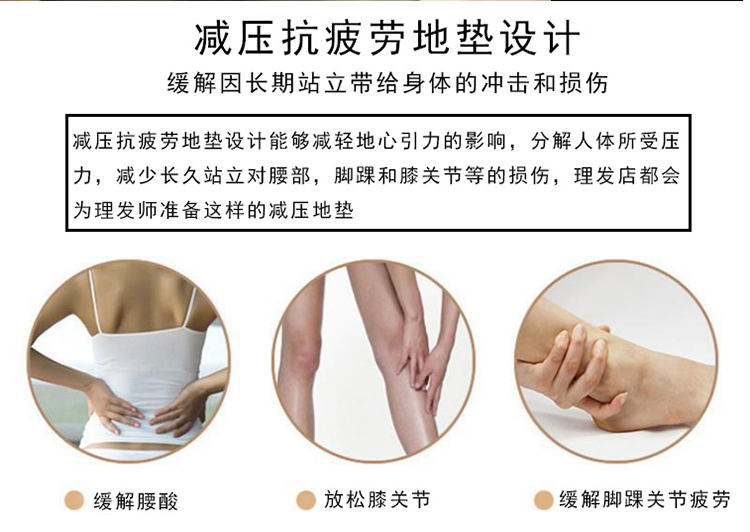 减压抗疲劳地垫设计

缓解因长期站立带给身体的冲击和损伤

减压抗疲劳地垫设计能够减轻地心引力的影响，分解人体所受压力，减少长久站立对腰部，脚踝和膝关节等的损伤，理发店都会为理发师准备这样的减压地垫

缓解腰酸

放松膝关节

缓解脚踝关节疲劳